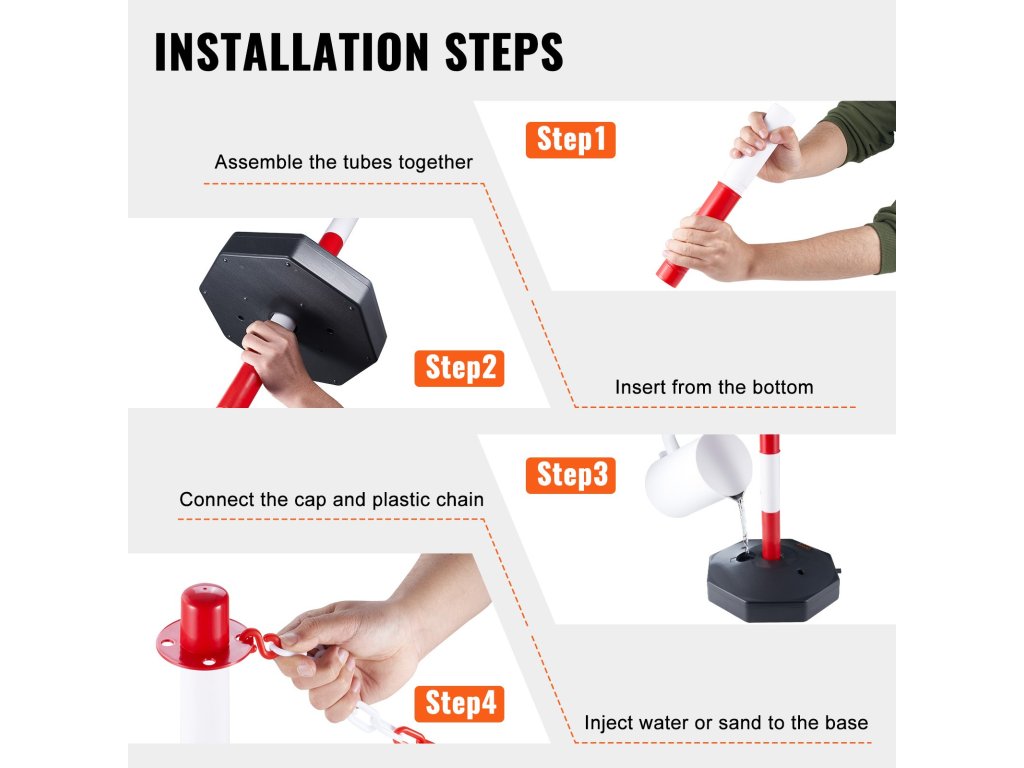 INSTALLATION STEPS

Step1

Assemble the tubes together

Step2

Insert from the bottom

Step3

Connect the cap and plastic chain

Step4

Inject water or sand to the base