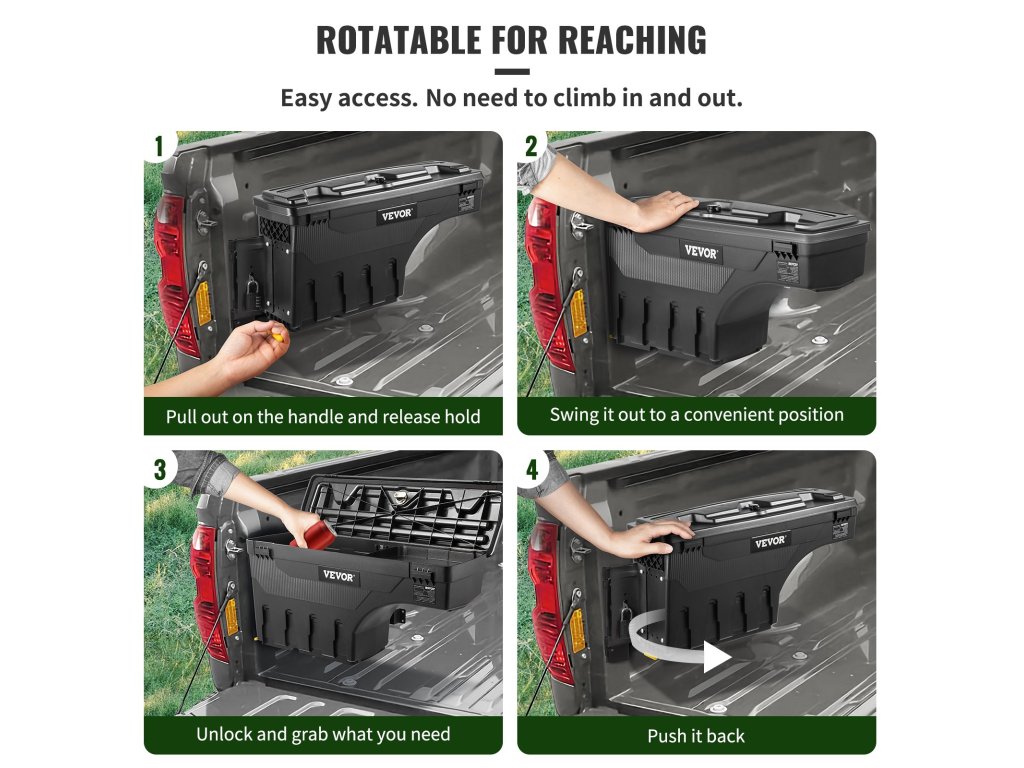 ROTATABLE FOR REACHING

Easy access. No need to climb in and out.

1

VEVOR

Pull out on the handle and release hold

2

VEVOR

Swing it out to a convenient position

3

VEVOR

Unlock and grab what you need

4

VEVOR

Push it back