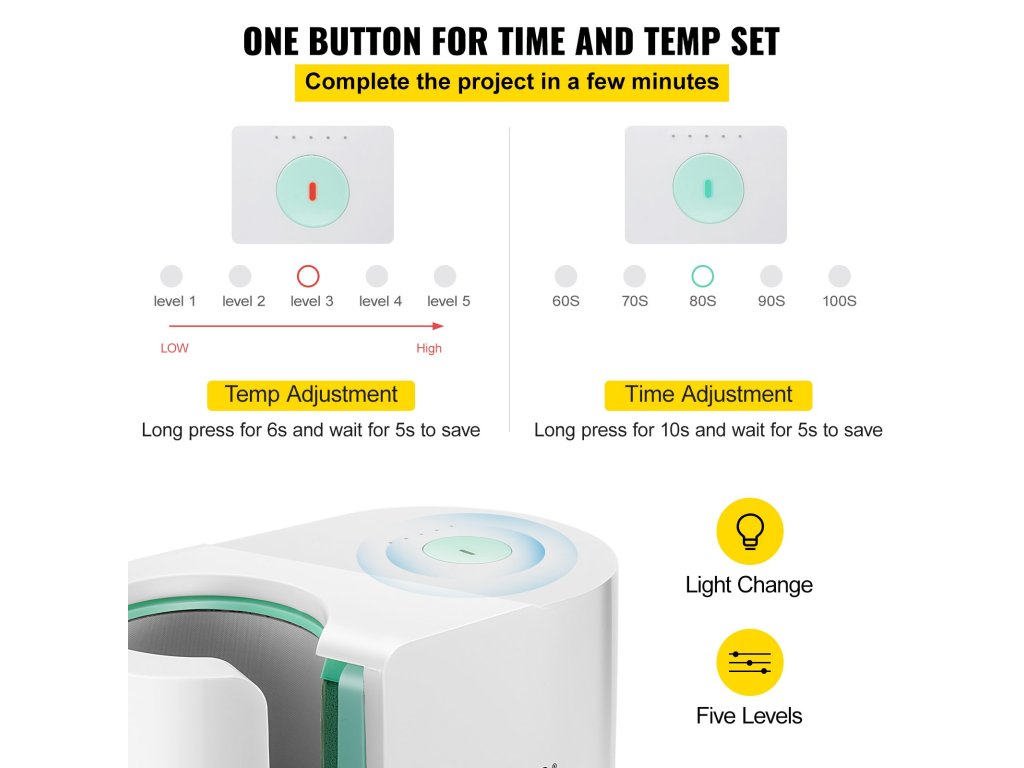 ONE BUTTON FOR TIME AND TEMP SET
Complete the project in a few minutes

level 1 level 2 level 3 level 4 level 5
LOW High

Temp Adjustment
Long press for 6s and wait for 5s to save

60S 70S 80S 90S 100S

Time Adjustment
Long press for 10s and wait for 5s to save

Light Change

Five Levels