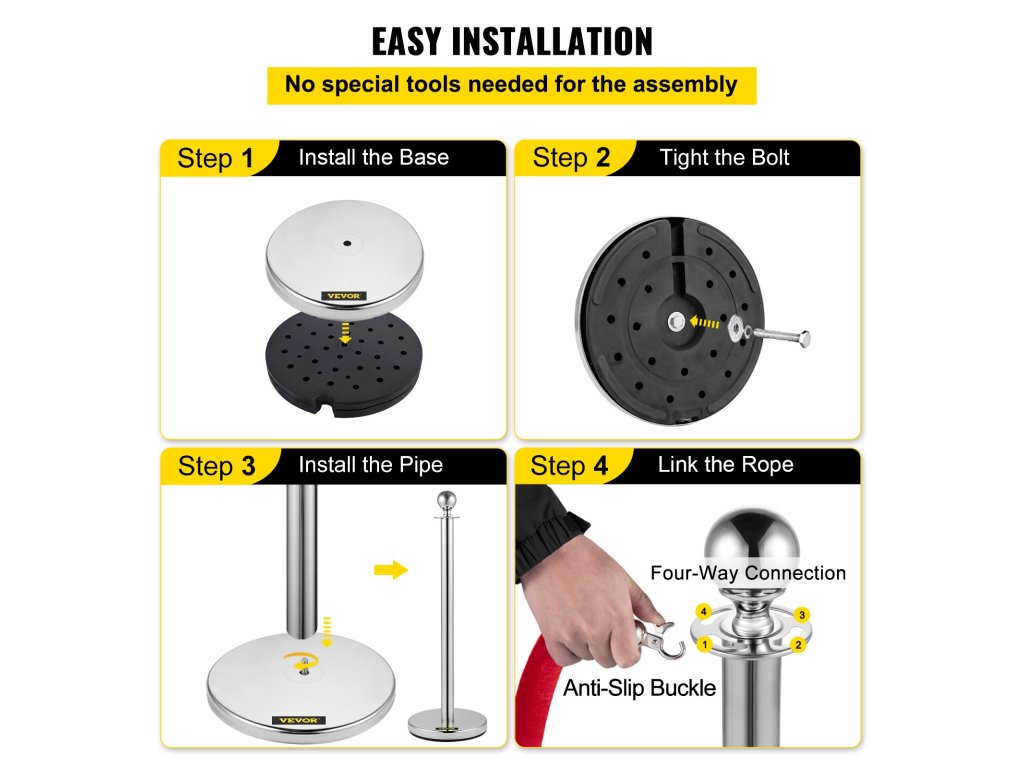 EASY INSTALLATION

No special tools needed for the assembly

Step 1 Install the Base

VEVOR

Step 2 Tight the Bolt

Step 3 Install the Pipe

VEVOR

Step 4 Link the Rope

Four-Way Connection

4 3 1 2

Anti-Slip Buckle