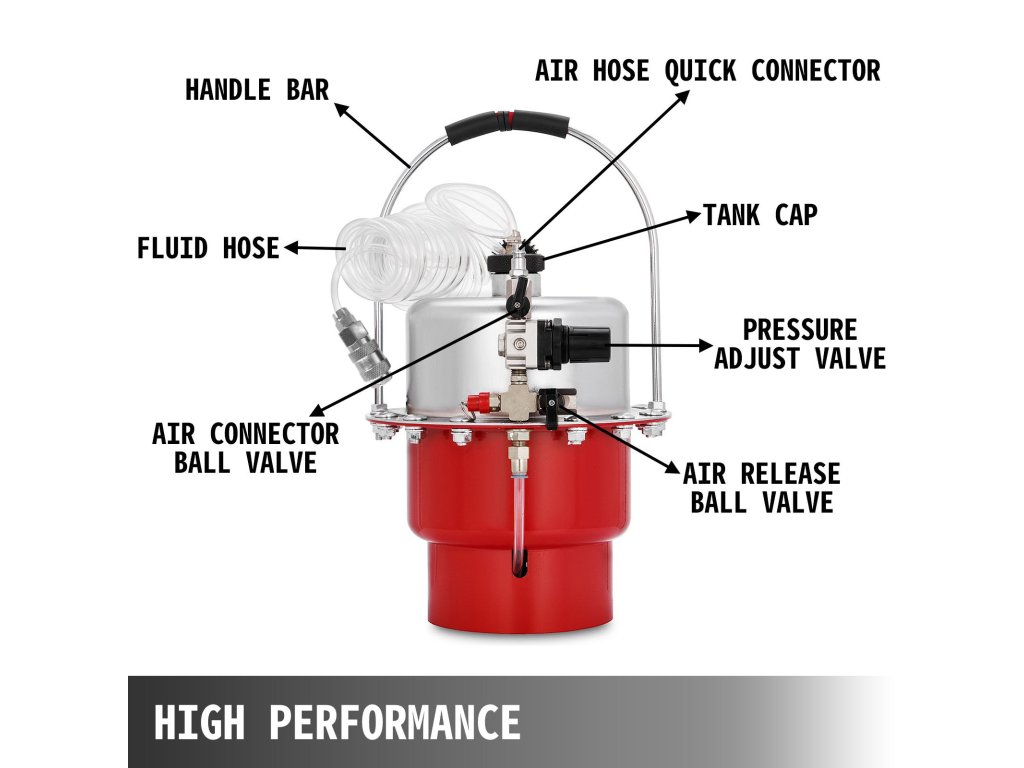 HANDLE BAR

AIR HOSE QUICK CONNECTOR

TANK CAP

FLUID HOSE

PRESSURE ADJUST VALVE

AIR CONNECTOR BALL VALVE

AIR RELEASE BALL VALVE

HIGH PERFORMANCE