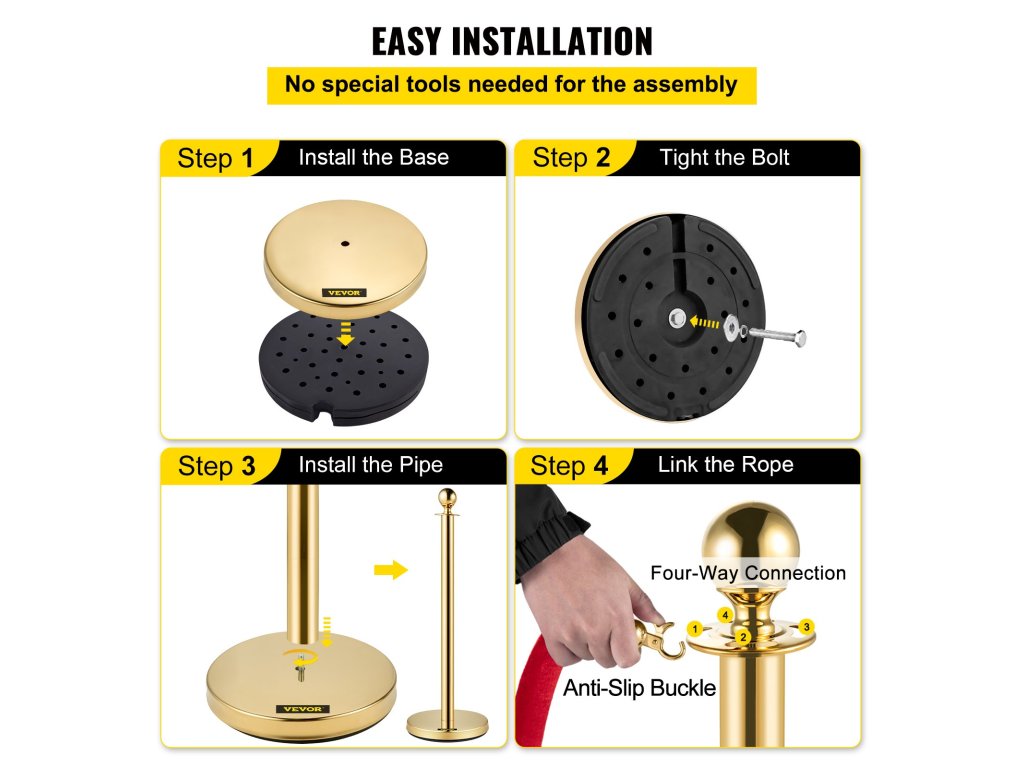 EASY INSTALLATION

No special tools needed for the assembly

Step 1 Install the Base

VEVOR

Step 2 Tight the Bolt

Step 3 Install the Pipe

VEVOR

Step 4 Link the Rope

Four-Way Connection

1 4 2 3

Anti-Slip Buckle