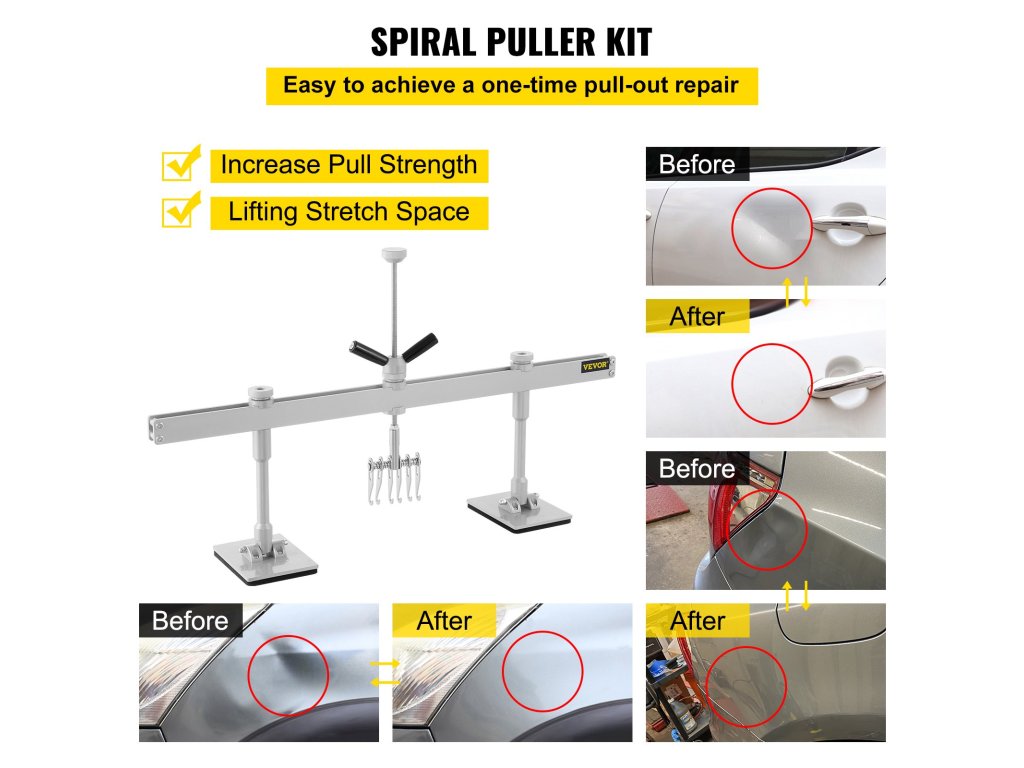 SPIRAL PULLER KIT

Easy to achieve a one-time pull-out repair

Increase Pull Strength

Lifting Stretch Space

VEVOR

Before

After

Before

After

Before

After