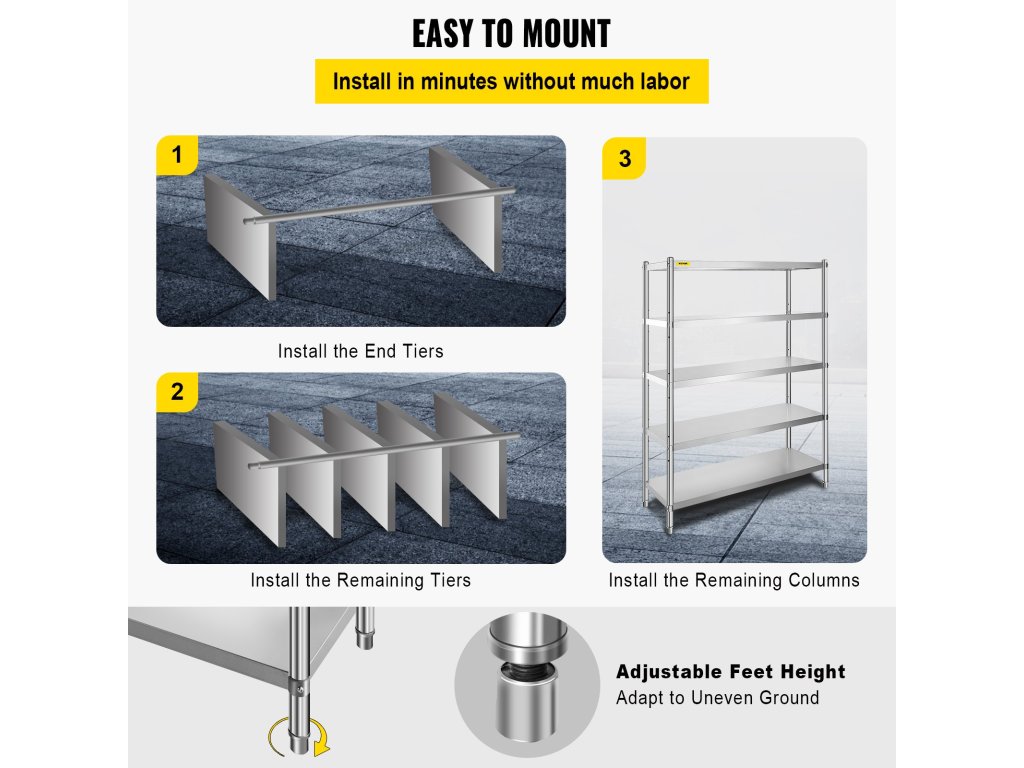 EASY TO MOUNT

Install in minutes without much labor

1

Install the End Tiers

2

Install the Remaining Tiers

3

Install the Remaining Columns

Adjustable Feet Height
Adapt to Uneven Ground