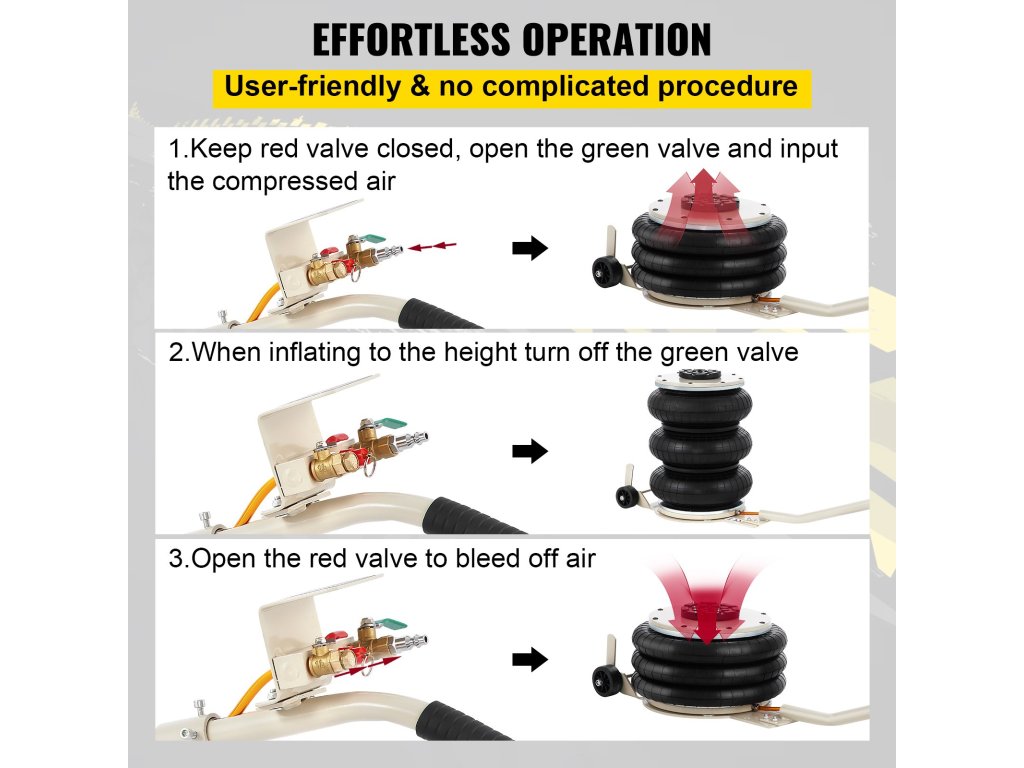 EFFORTLESS OPERATION

User-friendly & no complicated procedure

1.Keep red valve closed, open the green valve and input the compressed air

2.When inflating to the height turn off the green valve

3.Open the red valve to bleed off air