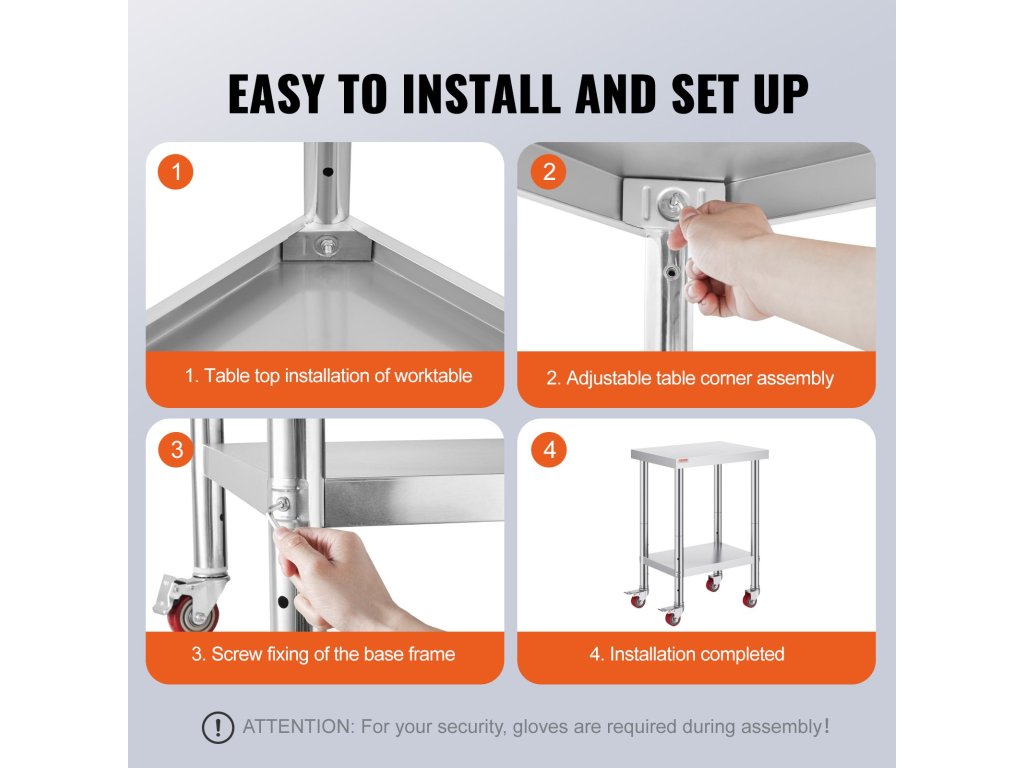 EASY TO INSTALL AND SET UP

1

1. Table top installation of worktable

2

2. Adjustable table corner assembly

3

3. Screw fixing of the base frame

4

4. Installation completed

! ATTENTION: For your security, gloves are required during assembly!