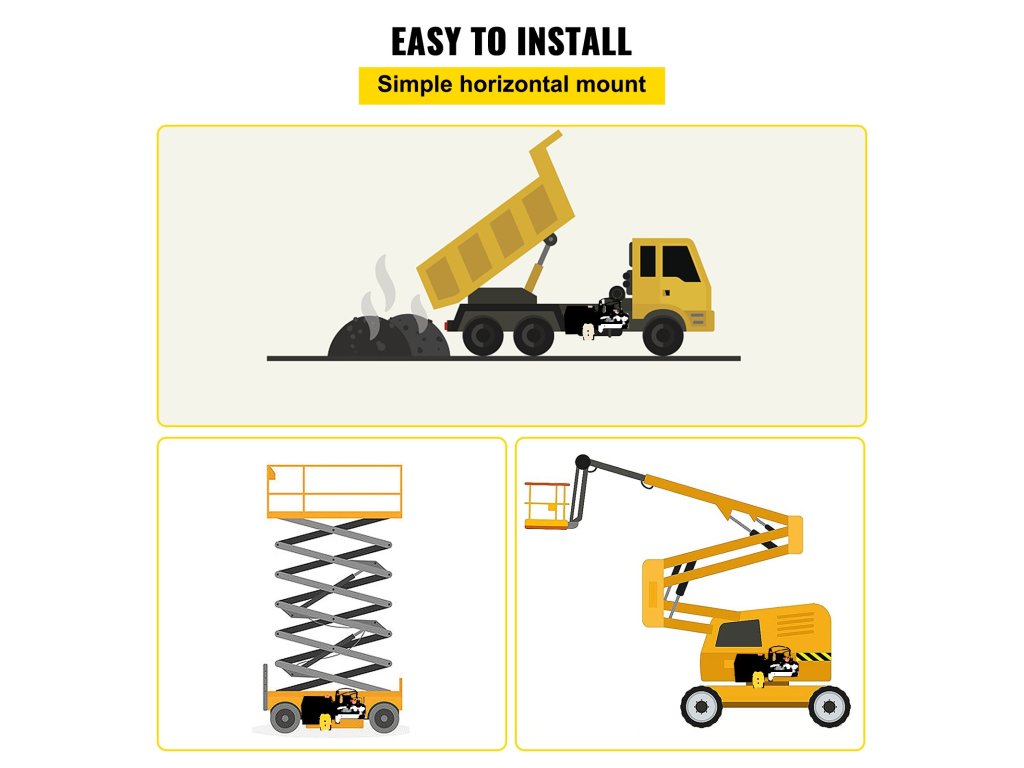 EASY TO INSTALL
Simple horizontal mount