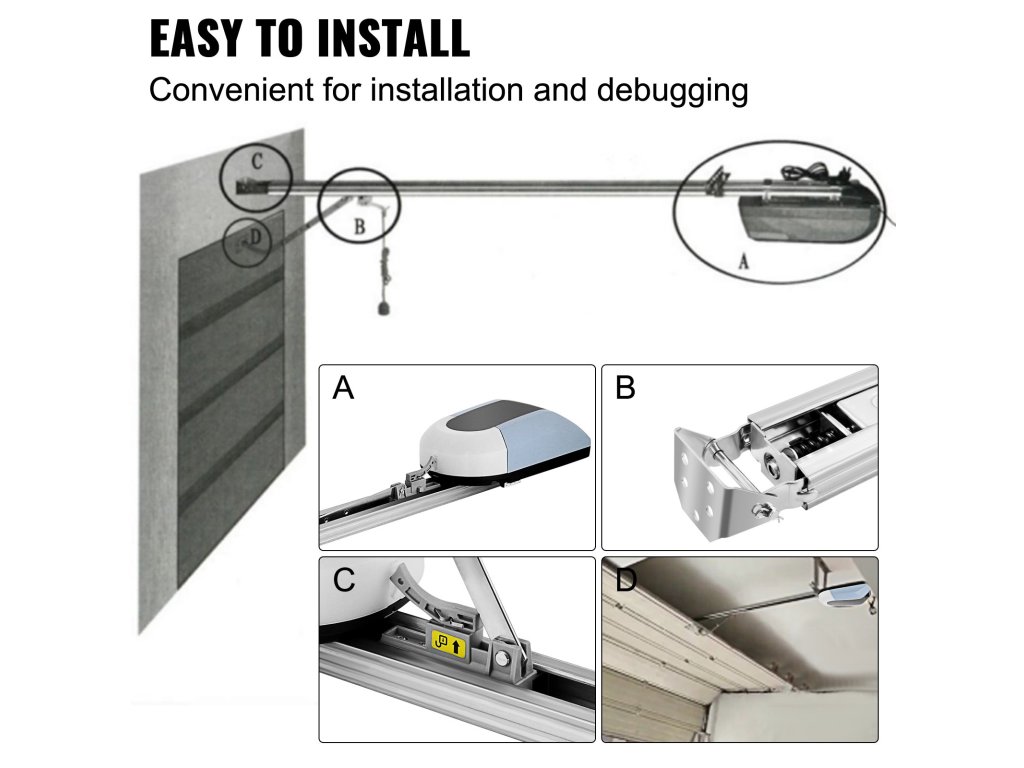 EASY TO INSTALL
Convenient for installation and debugging

C
B
D
A

A
B
C
D