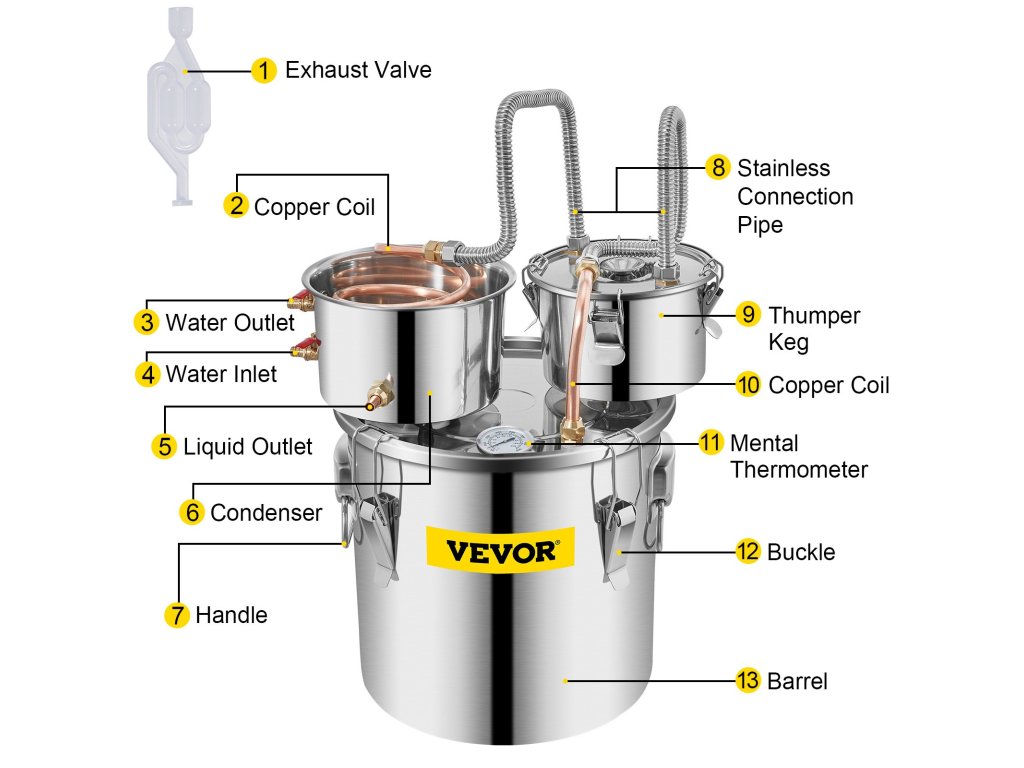 1 Exhaust Valve

2 Copper Coil

3 Water Outlet

4 Water Inlet

5 Liquid Outlet

6 Condenser

7 Handle

8 Stainless Connection Pipe

9 Thumper Keg

10 Copper Coil

11 Mental Thermometer

12 Buckle

13 Barrel

VEVOR®