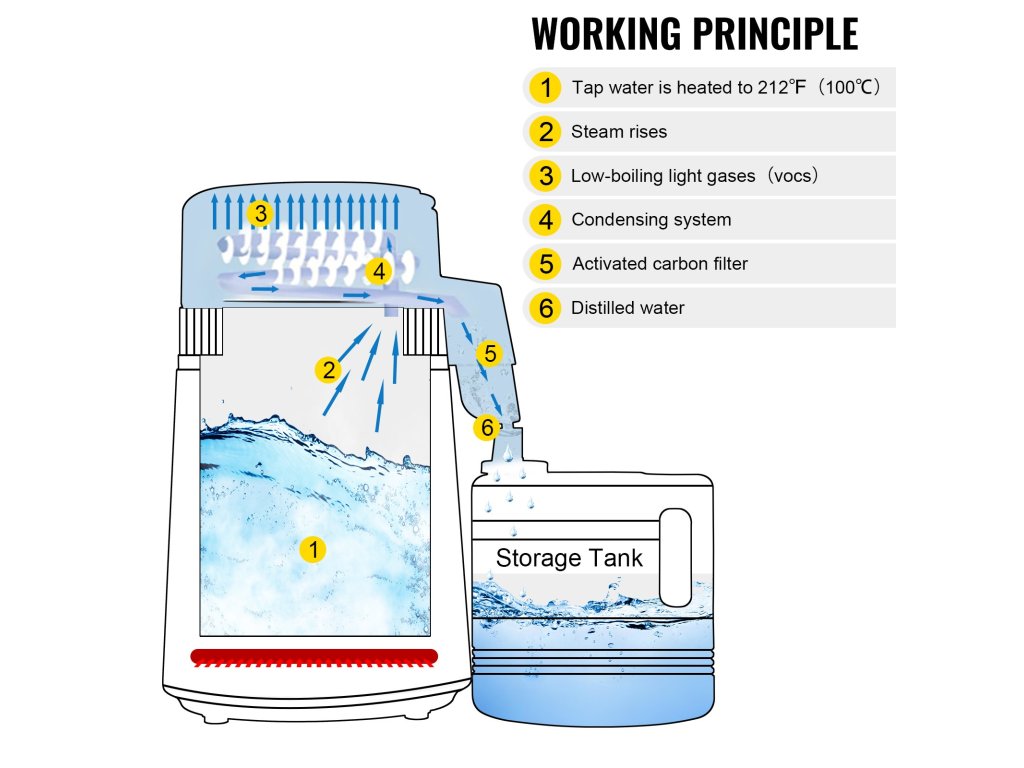 WORKING PRINCIPLE

1 Tap water is heated to 212℉（100℃）
2 Steam rises
3 Low-boiling light gases（vocs）
4 Condensing system
5 Activated carbon filter
6 Distilled water

3
4
2
5
6
1
Storage Tank