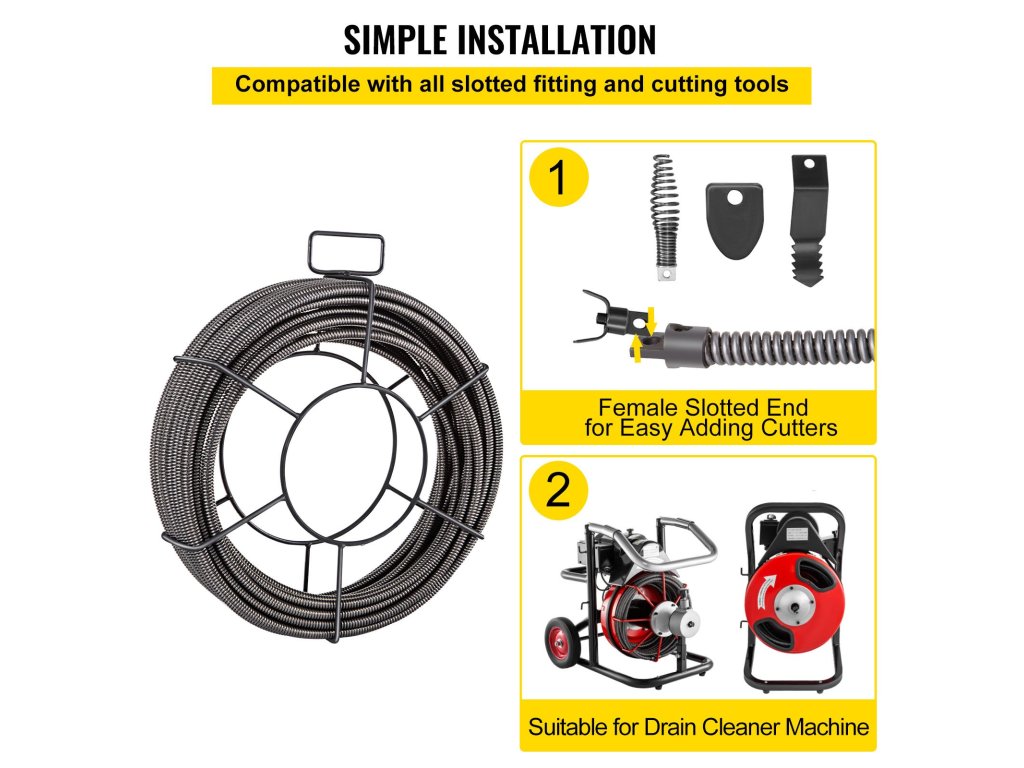 SIMPLE INSTALLATION

Compatible with all slotted fitting and cutting tools

1

Female Slotted End for Easy Adding Cutters

2

Suitable for Drain Cleaner Machine