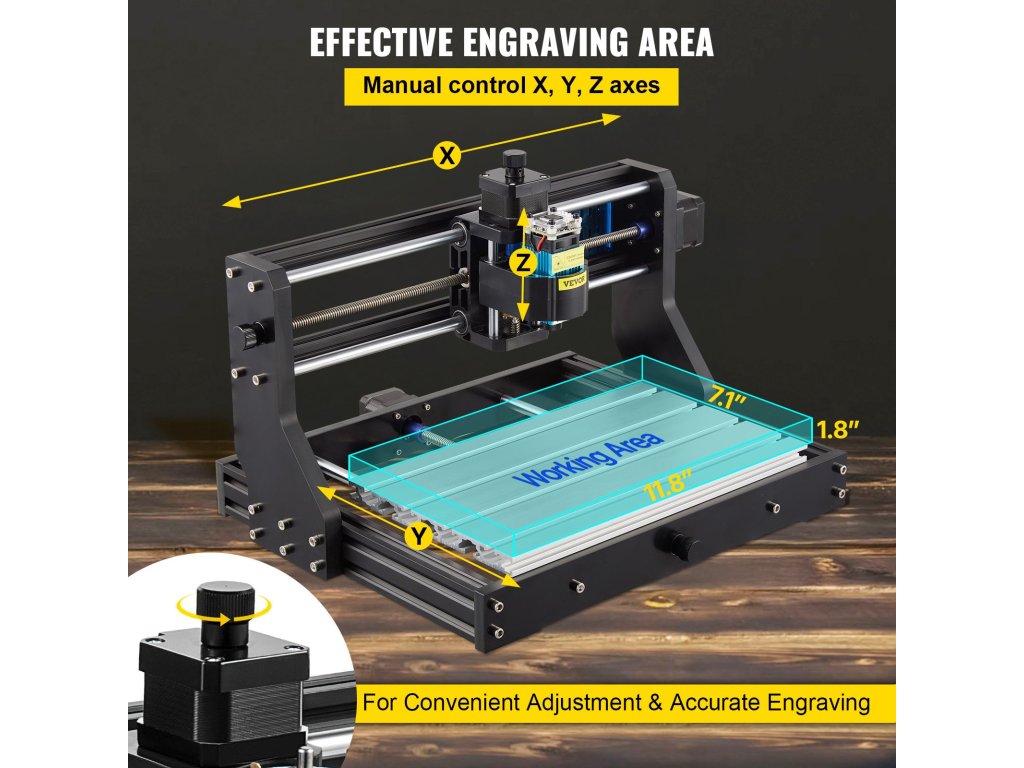 EFFECTIVE ENGRAVING AREA

Manual control X, Y, Z axes

X

Z

VEVOR

7.1"

1.8"

Working Area

11.8"

Y

For Convenient Adjustment & Accurate Engraving