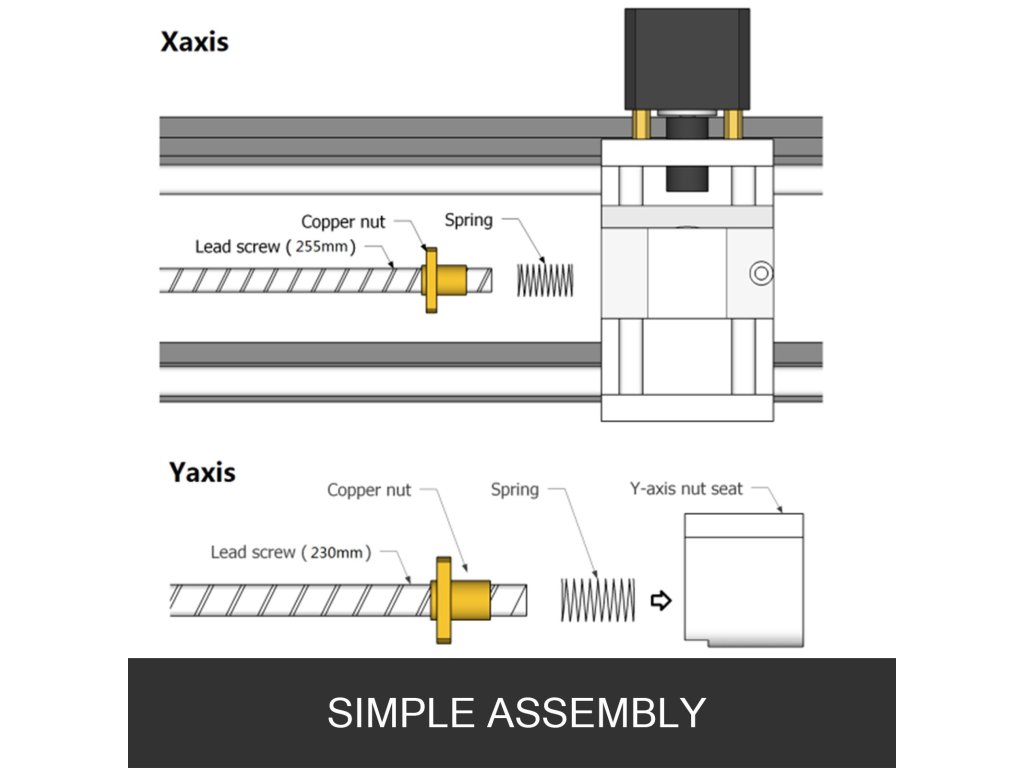 Xaxis

Copper nut
Spring
Lead screw ( 255mm )

Yaxis

Copper nut
Spring
Y-axis nut seat
Lead screw ( 230mm )

SIMPLE ASSEMBLY