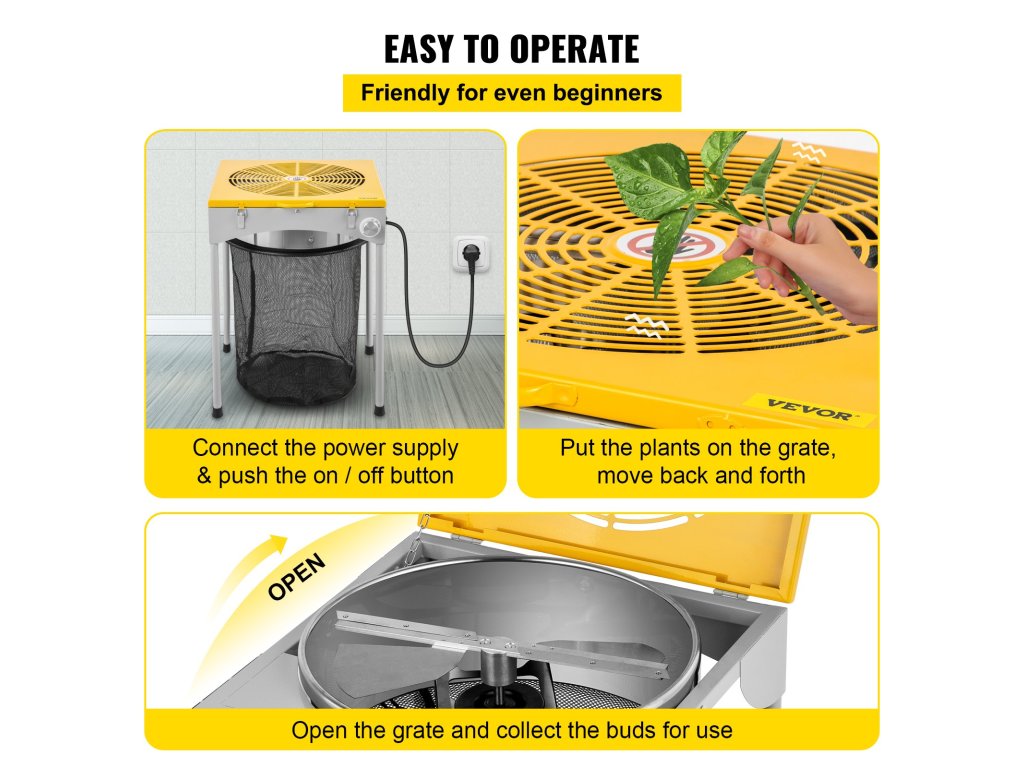 EASY TO OPERATE

Friendly for even beginners

Connect the power supply & push the on / off button

VEVOR

Put the plants on the grate, move back and forth

OPEN

Open the grate and collect the buds for use