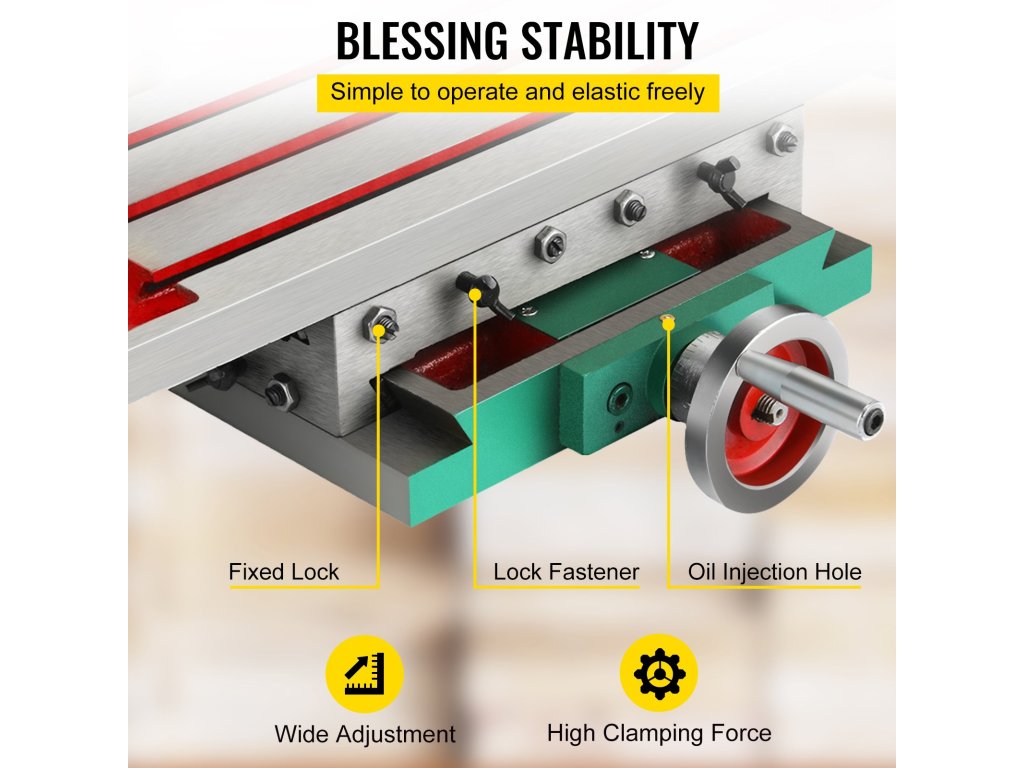 BLESSING STABILITY

Simple to operate and elastic freely

Fixed Lock

Lock Fastener

Oil Injection Hole

Wide Adjustment

High Clamping Force