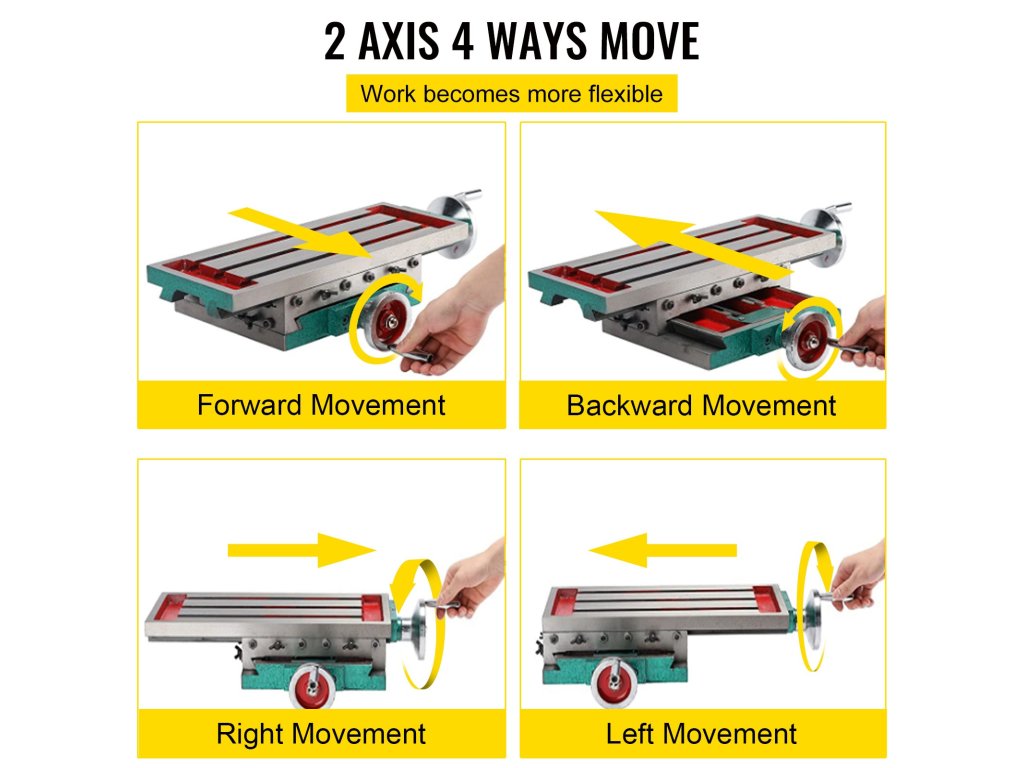 2 AXIS 4 WAYS MOVE

Work becomes more flexible

Forward Movement

Backward Movement

Right Movement

Left Movement