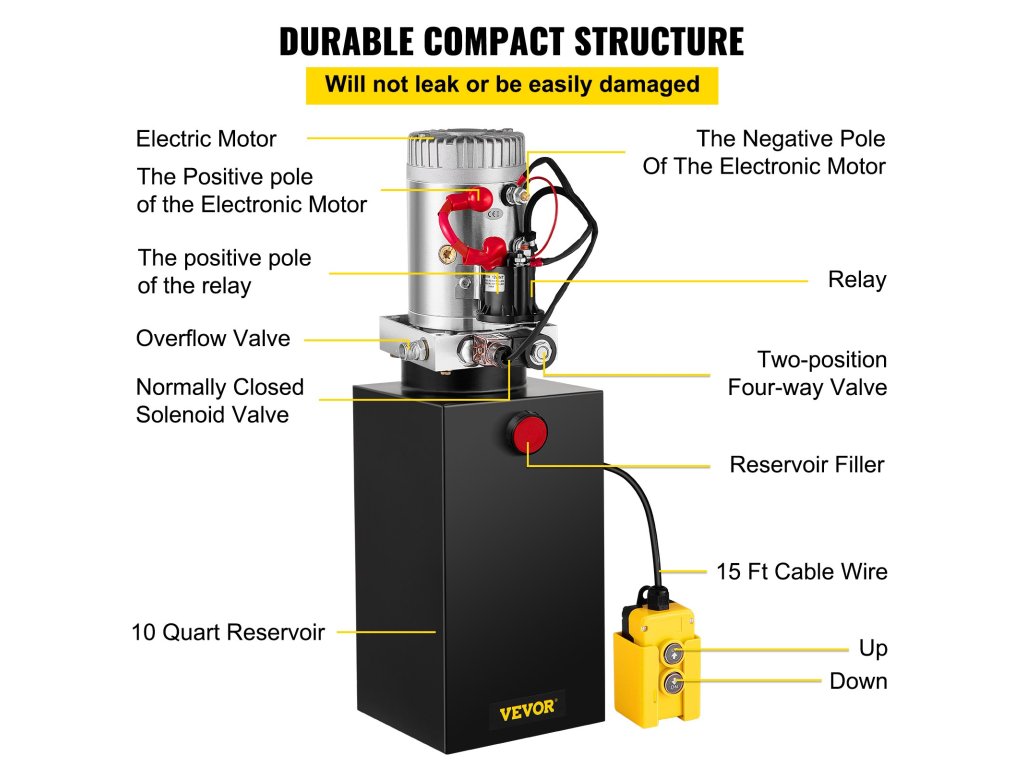 DURABLE COMPACT STRUCTURE

Will not leak or be easily damaged

Electric Motor

The Positive pole of the Electronic Motor

The positive pole of the relay

Overflow Valve

Normally Closed Solenoid Valve

10 Quart Reservoir

The Negative Pole Of The Electronic Motor

Relay

Two-position Four-way Valve

Reservoir Filler

15 Ft Cable Wire

Up

Down

VEVOR