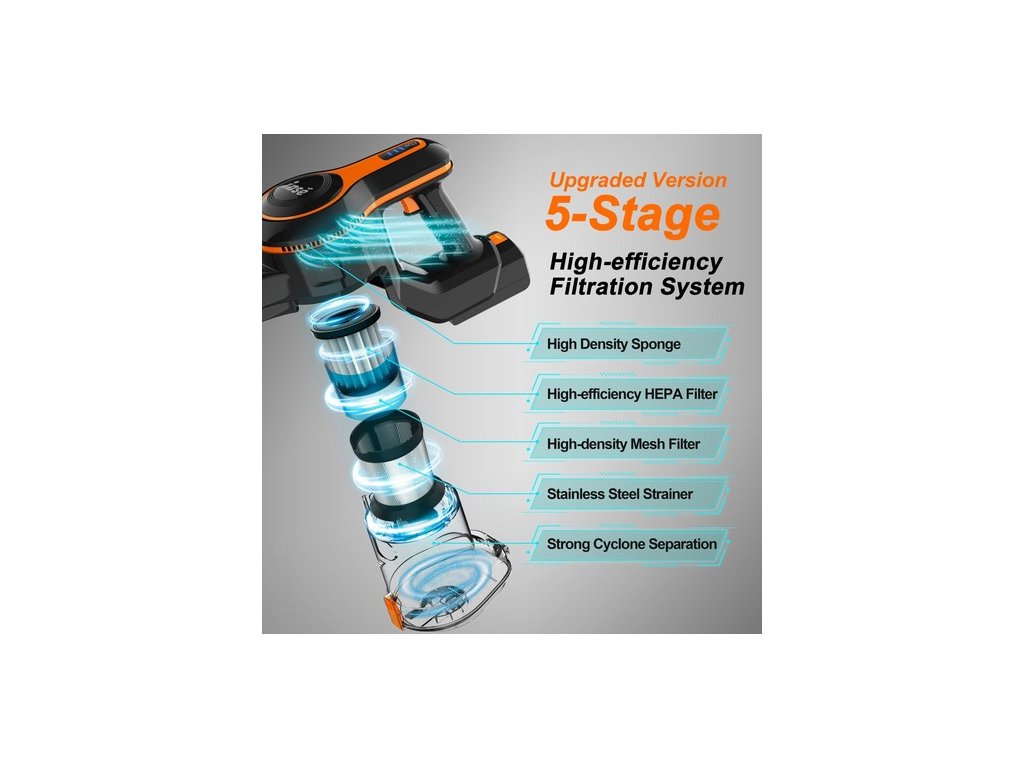 Upgraded Version
5-Stage
High-efficiency Filtration System

High Density Sponge

High-efficiency HEPA Filter

High-density Mesh Filter

Stainless Steel Strainer

Strong Cyclone Separation