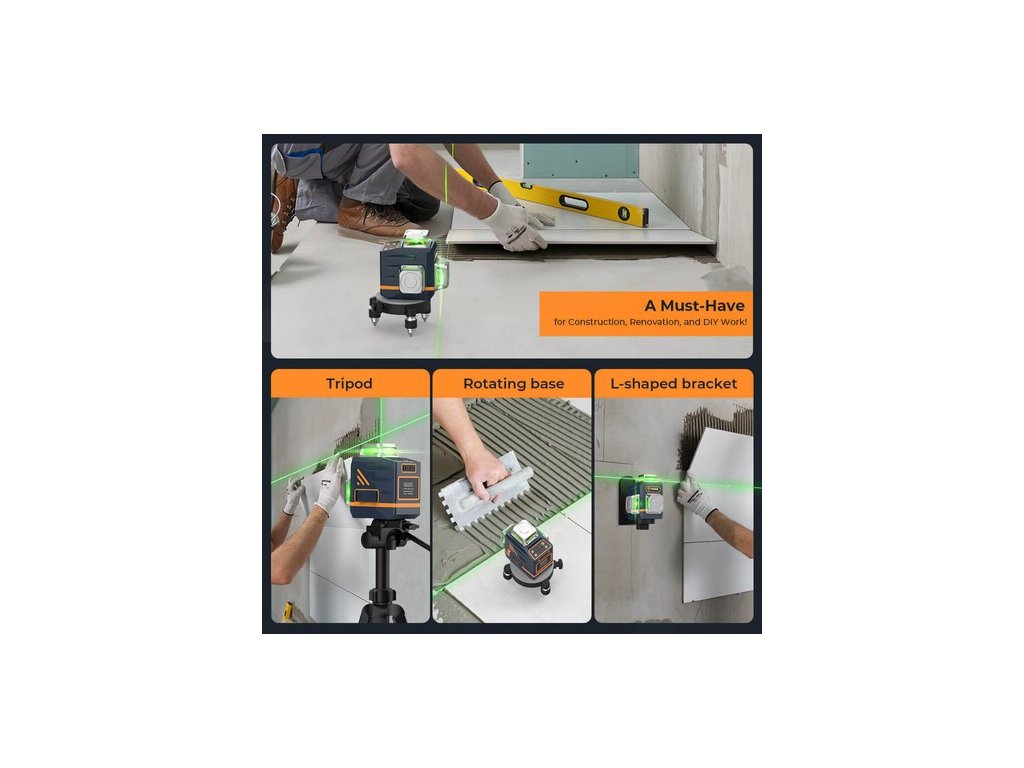 A Must-Have
for Construction, Renovation, and DIY Work!

Tripod

Rotating base

L-shaped bracket