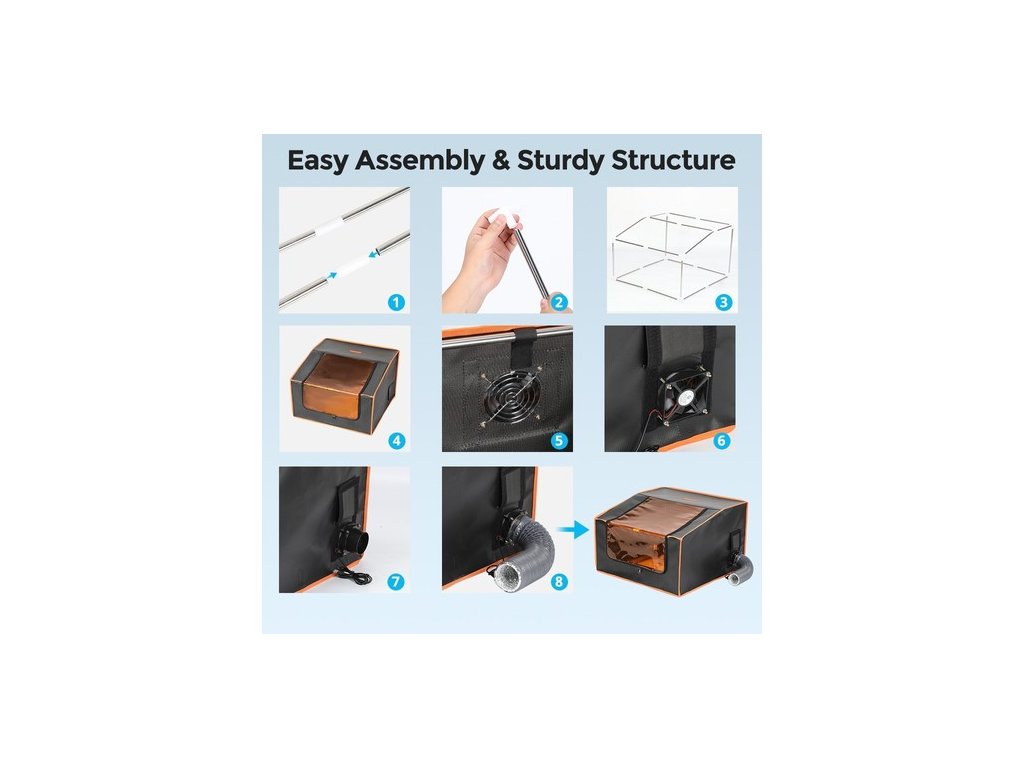 Easy Assembly & Sturdy Structure

1

2

3

4

5

6

7

8