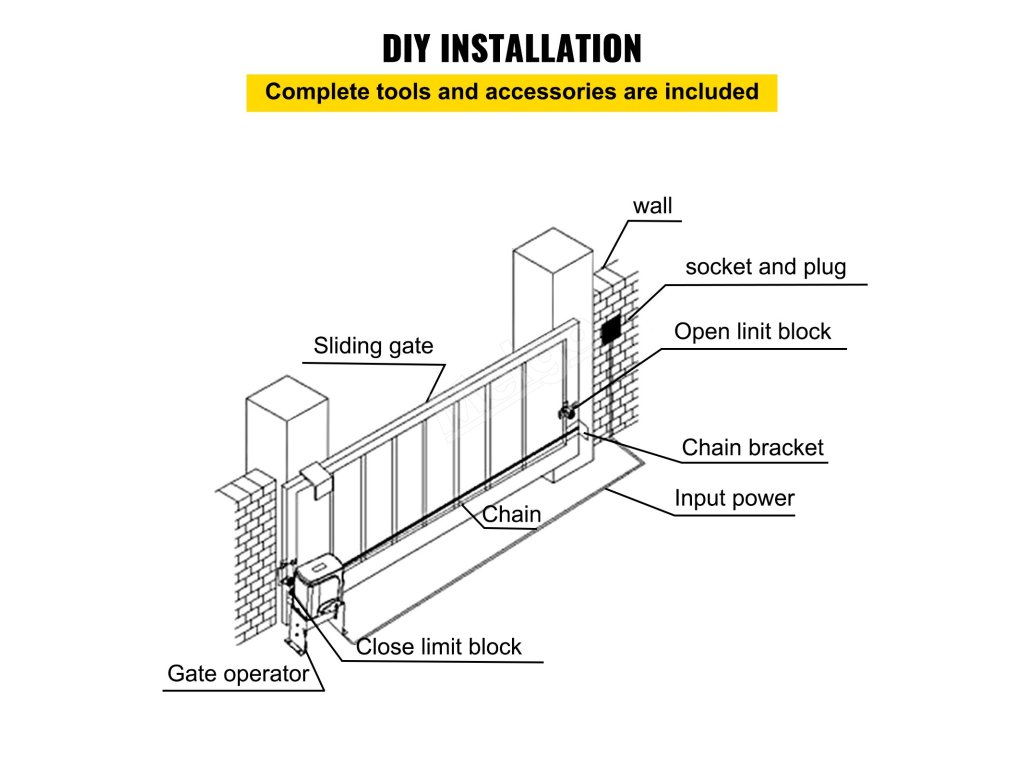 DIY INSTALLATION

Complete tools and accessories are included

wall

socket and plug

Open linit block

Sliding gate

Chain bracket

Input power

Chain

Close limit block

Gate operator