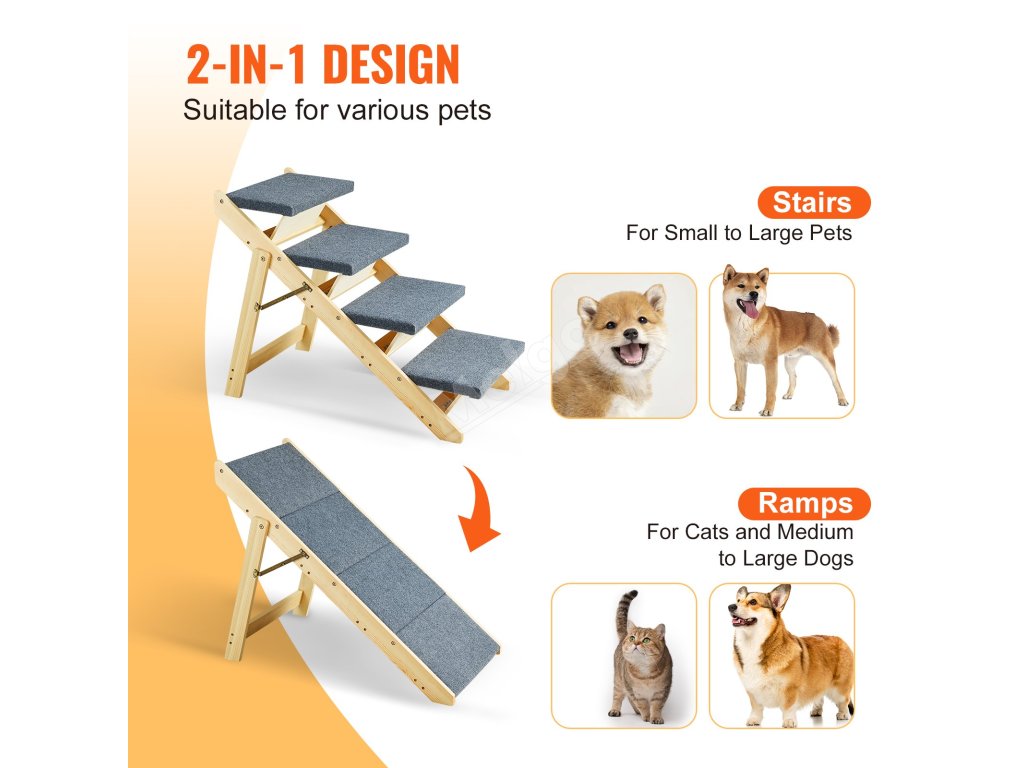 2-IN-1 DESIGN
Suitable for various pets

Stairs
For Small to Large Pets

Ramps
For Cats and Medium to Large Dogs