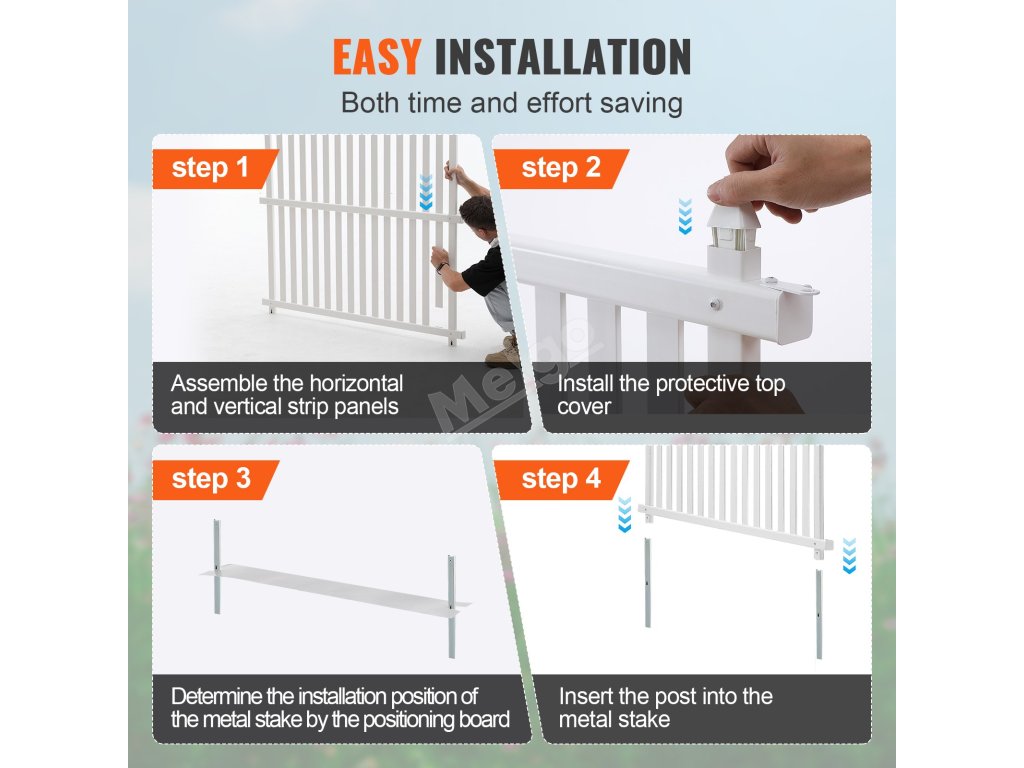 EASY INSTALLATION

Both time and effort saving

step 1

Assemble the horizontal and vertical strip panels

step 2

Install the protective top cover

step 3

Determine the installation position of the metal stake by the positioning board

step 4

Insert the post into the metal stake

Mego