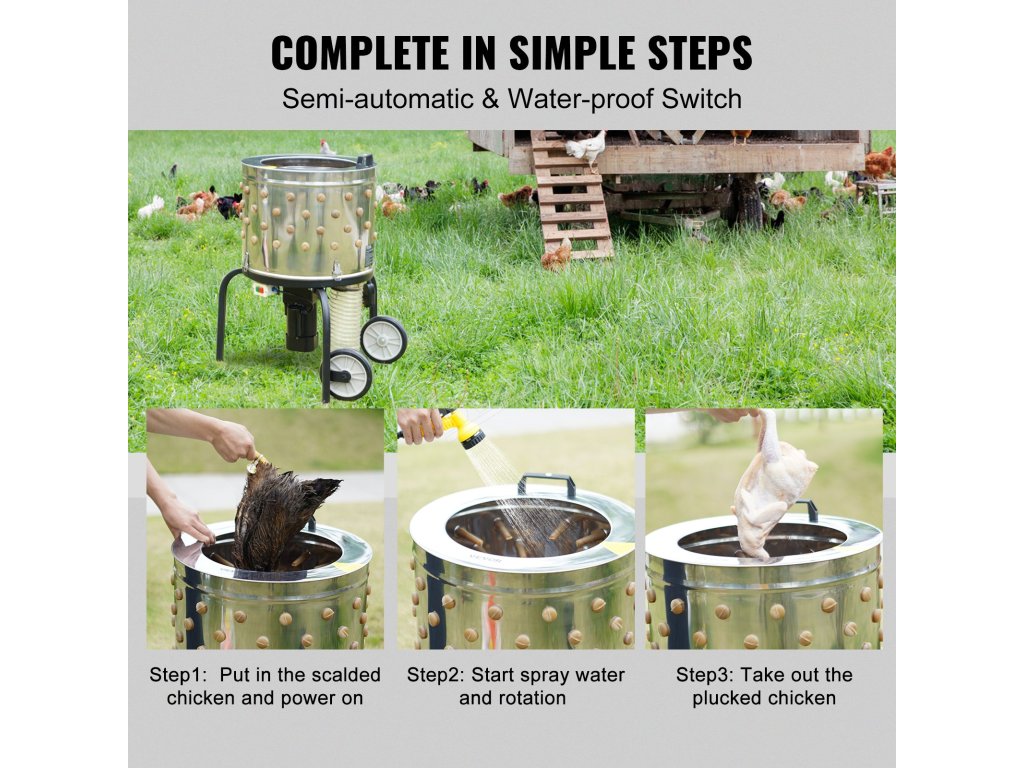 COMPLETE IN SIMPLE STEPS
Semi-automatic & Water-proof Switch

Step1: Put in the scalded chicken and power on

Step2: Start spray water and rotation

Step3: Take out the plucked chicken