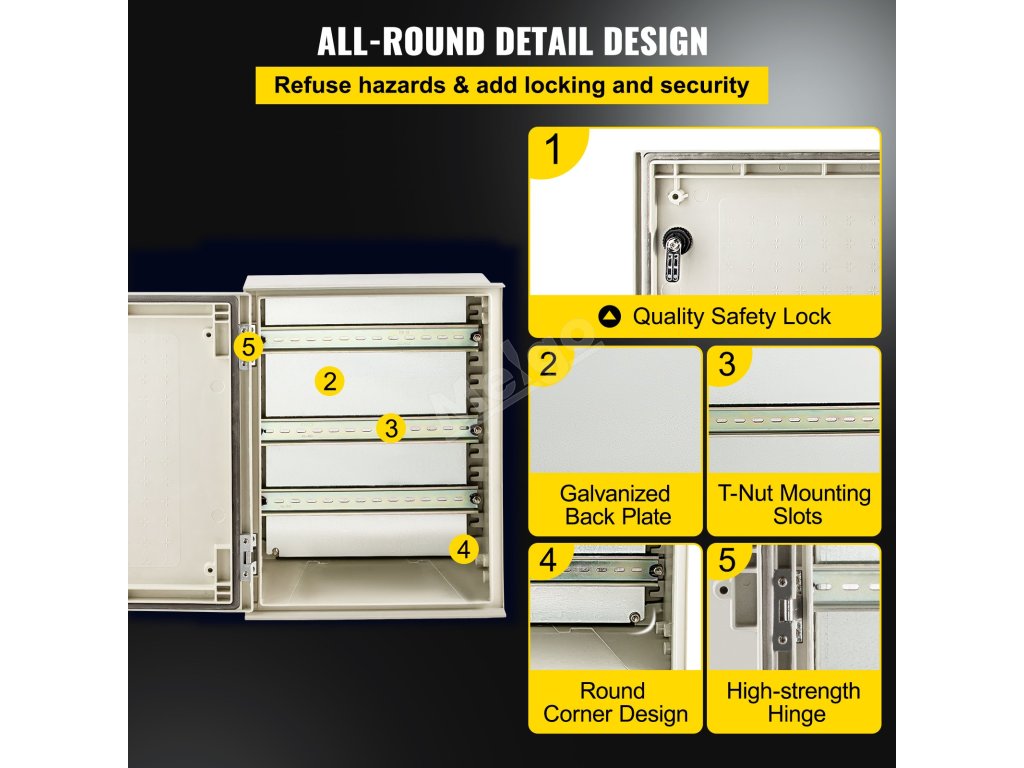 ALL-ROUND DETAIL DESIGN

Refuse hazards & add locking and security

5

2

3

4

1

Quality Safety Lock

2

Galvanized Back Plate

3

T-Nut Mounting Slots

4

Round Corner Design

5

High-strength Hinge