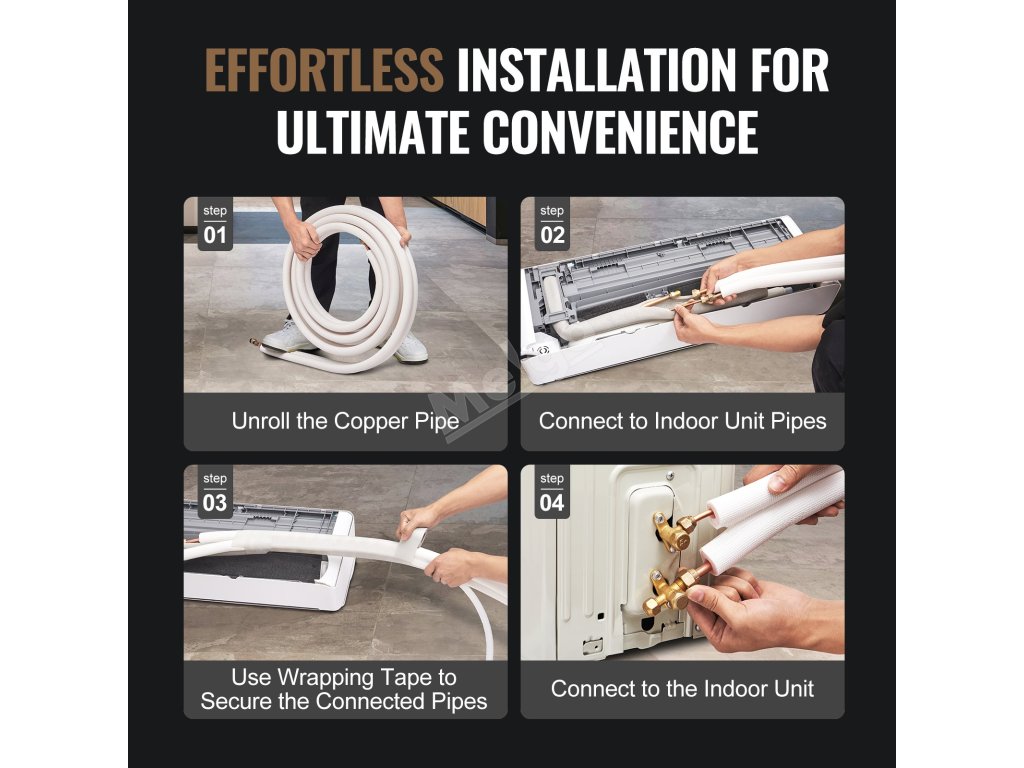 EFFORTLESS INSTALLATION FOR ULTIMATE CONVENIENCE

step 01

Unroll the Copper Pipe

step 02

Connect to Indoor Unit Pipes

step 03

Use Wrapping Tape to Secure the Connected Pipes

step 04

Connect to the Indoor Unit