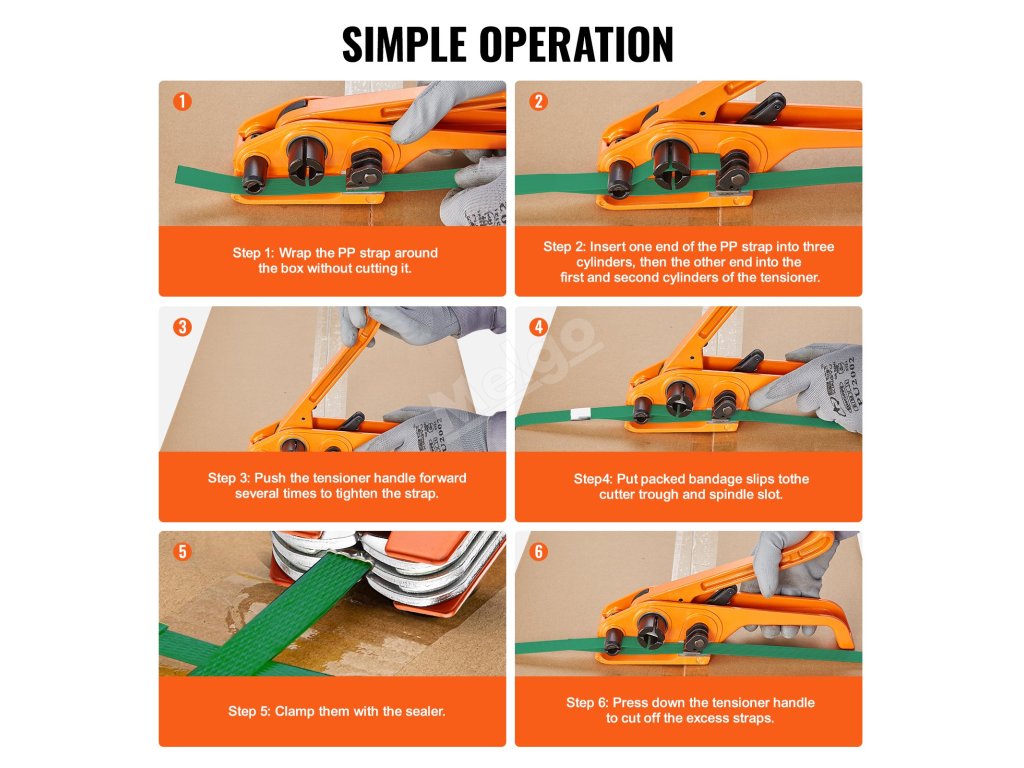 SIMPLE OPERATION

1

Step 1: Wrap the PP strap around the box without cutting it.

2

Step 2: Insert one end of the PP strap into three cylinders, then the other end into the first and second cylinders of the tensioner.

3

Step 3: Push the tensioner handle forward several times to tighten the strap.

4

Step4: Put packed bandage slips tothe cutter trough and spindle slot.

5

Step 5: Clamp them with the sealer.

6

Step 6: Press down the tensioner handle to cut off the excess straps.