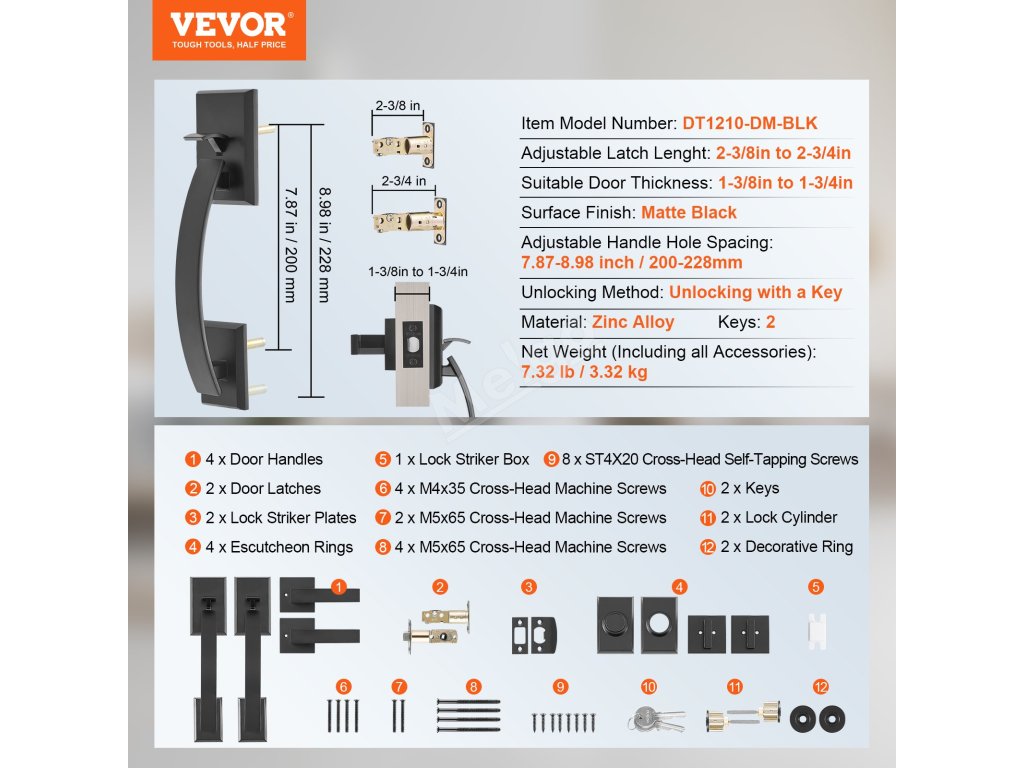 VEVOR®
TOUGH TOOLS, HALF PRICE

7.87 in / 200 mm
8.98 in / 228 mm
2-3/8 in
2-3/4 in
1-3/8in to 1-3/4in

Item Model Number: DT1210-DM-BLK
Adjustable Latch Lenght: 2-3/8in to 2-3/4in
Suitable Door Thickness: 1-3/8in to 1-3/4in
Surface Finish: Matte Black
Adjustable Handle Hole Spacing: 7.87-8.98 inch / 200-228mm
Unlocking Method: Unlocking with a Key
Material: Zinc Alloy Keys: 2
Net Weight (Including all Accessories): 7.32 lb / 3.32 kg

1 4 x Door Handles
2 2 x Door Latches
3 2 x Lock Striker Plates
4 4 x Escutcheon Rings
5 1 x Lock Striker Box
6 4 x M4x35 Cross-Head Machine Screws
7 2 x M5x65 Cross-Head Machine Screws
8 4 x M5x65 Cross-Head Machine Screws
9 8 x ST4X20 Cross-Head Self-Tapping Screws
10 2 x Keys
11 2 x Lock Cylinder
12 2 x Decorative Ring

1 2 3 4 5
6 7 8 9 10 11 12