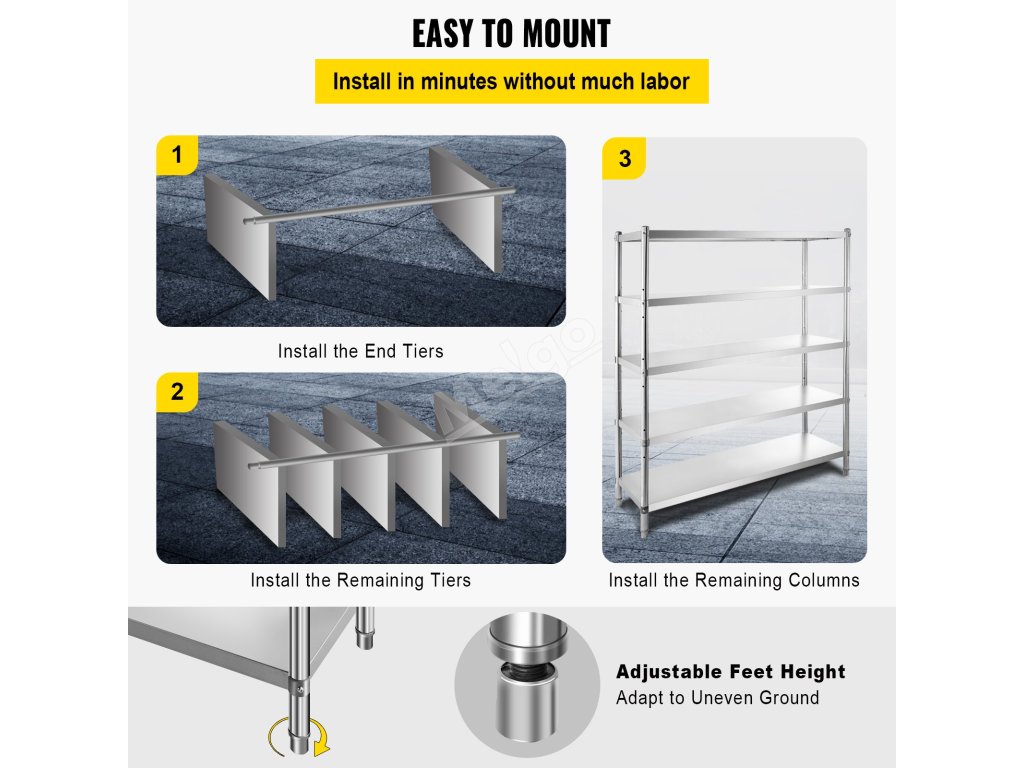 EASY TO MOUNT

Install in minutes without much labor

1

Install the End Tiers

2

Install the Remaining Tiers

3

Install the Remaining Columns

Adjustable Feet Height
Adapt to Uneven Ground