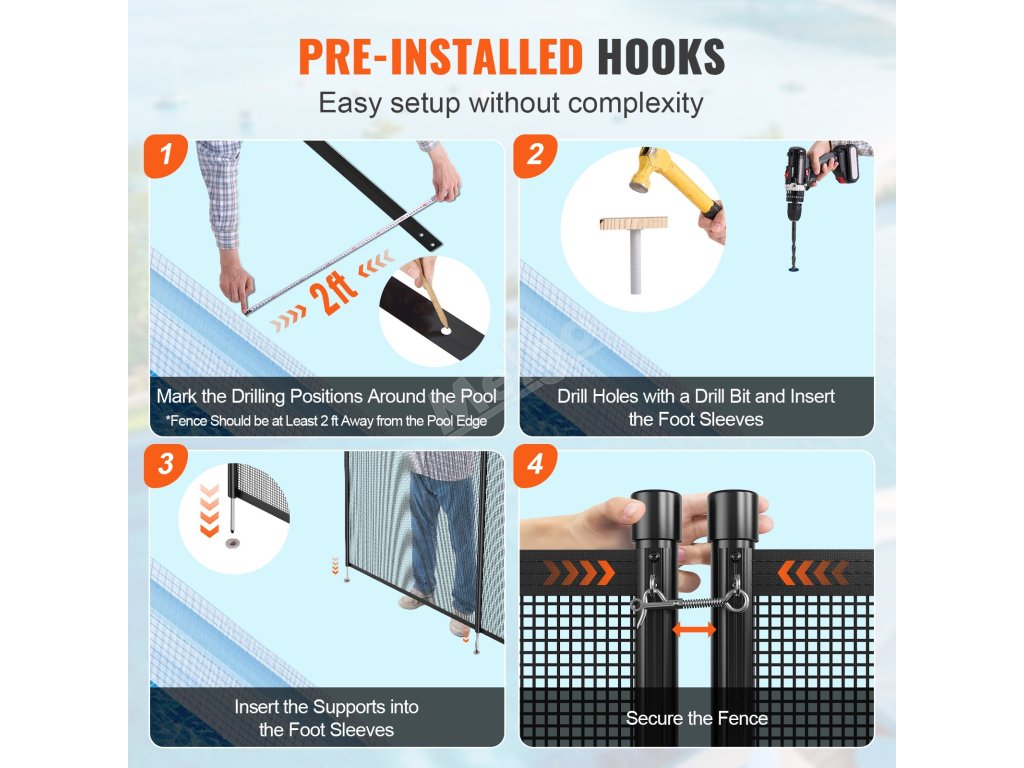 PRE-INSTALLED HOOKS
Easy setup without complexity

1
2ft
Mark the Drilling Positions Around the Pool
*Fence Should be at Least 2 ft Away from the Pool Edge

2
Drill Holes with a Drill Bit and Insert the Foot Sleeves

3
Insert the Supports into the Foot Sleeves

4
Secure the Fence