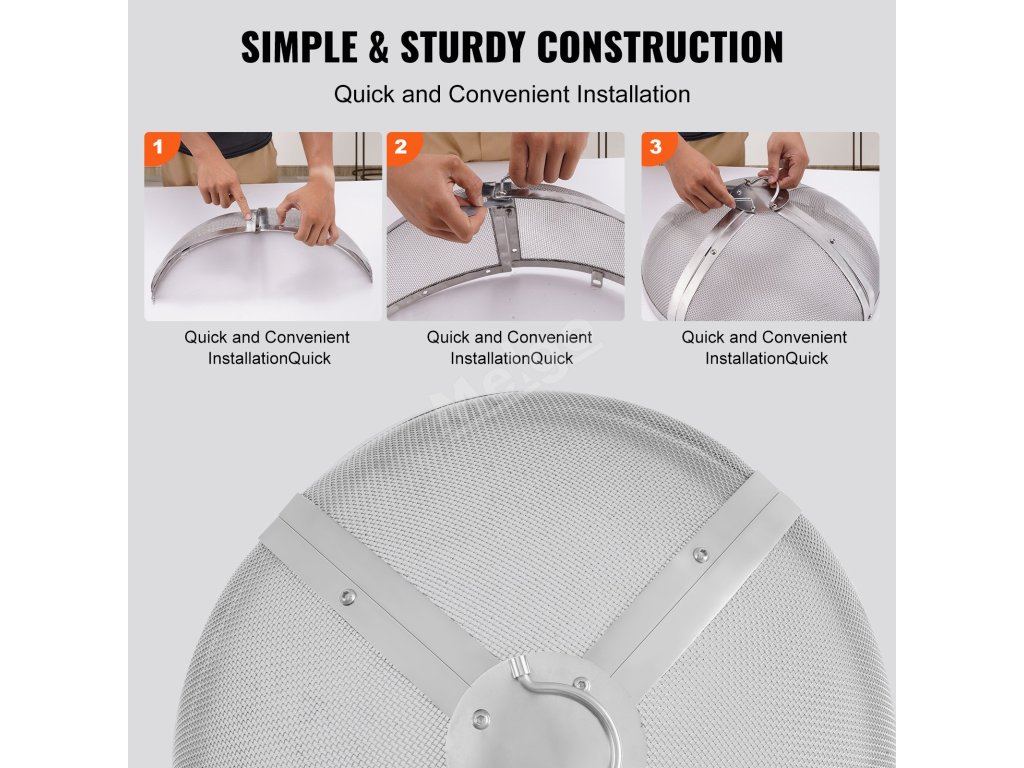 SIMPLE & STURDY CONSTRUCTION

Quick and Convenient Installation

1

Quick and Convenient InstallationQuick

2

Quick and Convenient InstallationQuick

3

Quick and Convenient InstallationQuick