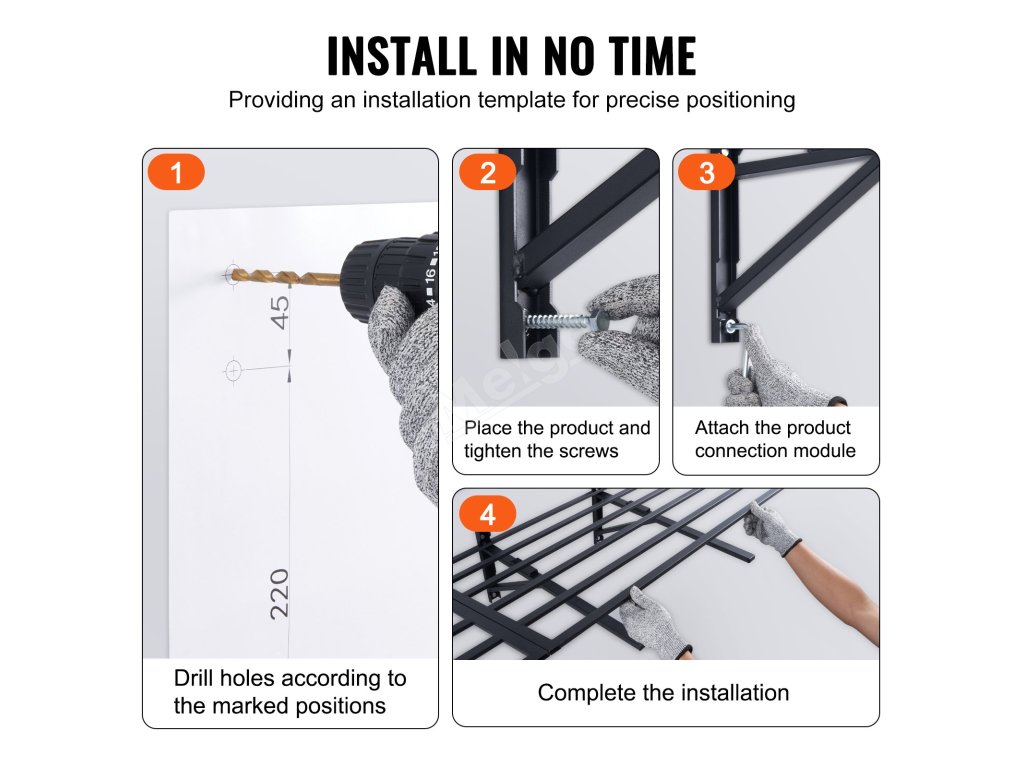 INSTALL IN NO TIME

Providing an installation template for precise positioning

1

45

220

Drill holes according to the marked positions

2

Place the product and tighten the screws

3

Attach the product connection module

4

Complete the installation