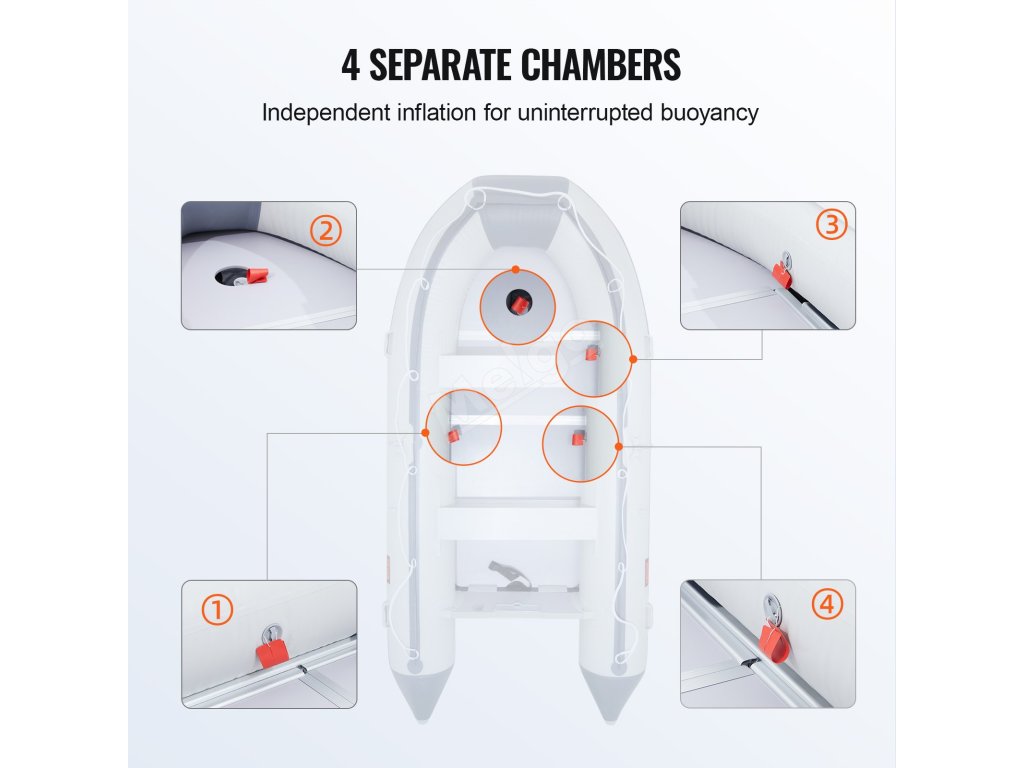 4 SEPARATE CHAMBERS

Independent inflation for uninterrupted buoyancy

②

③

①

④