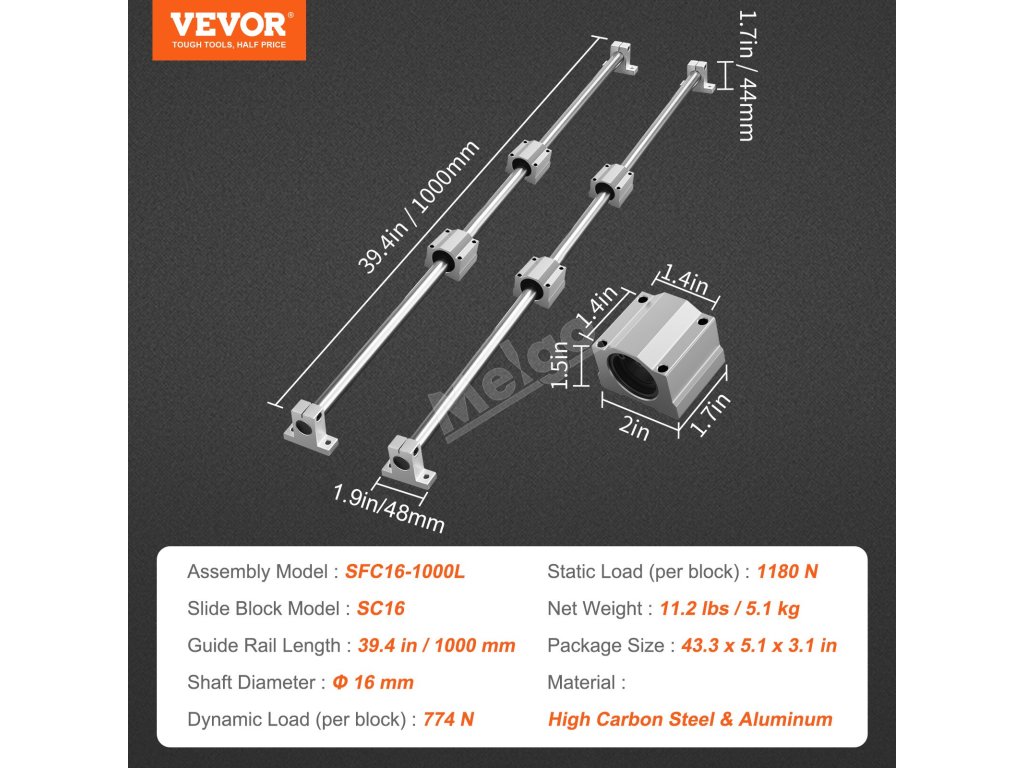 VEVOR®
TOUGH TOOLS, HALF PRICE

39.4in / 1000mm

1.7in / 44mm

1.4in

1.4in

1.5in

2in

1.7in

1.9in/48mm

Melgo

Assembly Model : SFC16-1000L

Slide Block Model : SC16

Guide Rail Length : 39.4 in / 1000 mm

Shaft Diameter : Φ 16 mm

Dynamic Load (per block) : 774 N

Static Load (per block) : 1180 N

Net Weight : 11.2 lbs / 5.1 kg

Package Size : 43.3 x 5.1 x 3.1 in

Material :

High Carbon Steel & Aluminum