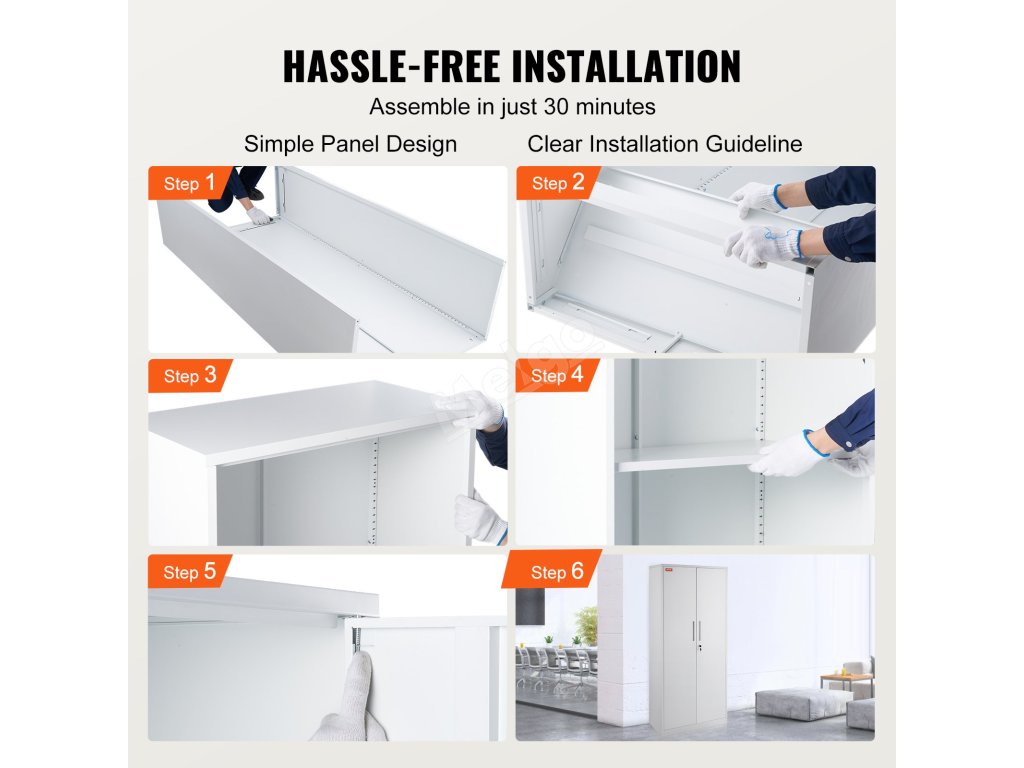 HASSLE-FREE INSTALLATION
Assemble in just 30 minutes

Simple Panel Design

Clear Installation Guideline

Step 1

Step 2

Step 3

Step 4

Step 5

Step 6