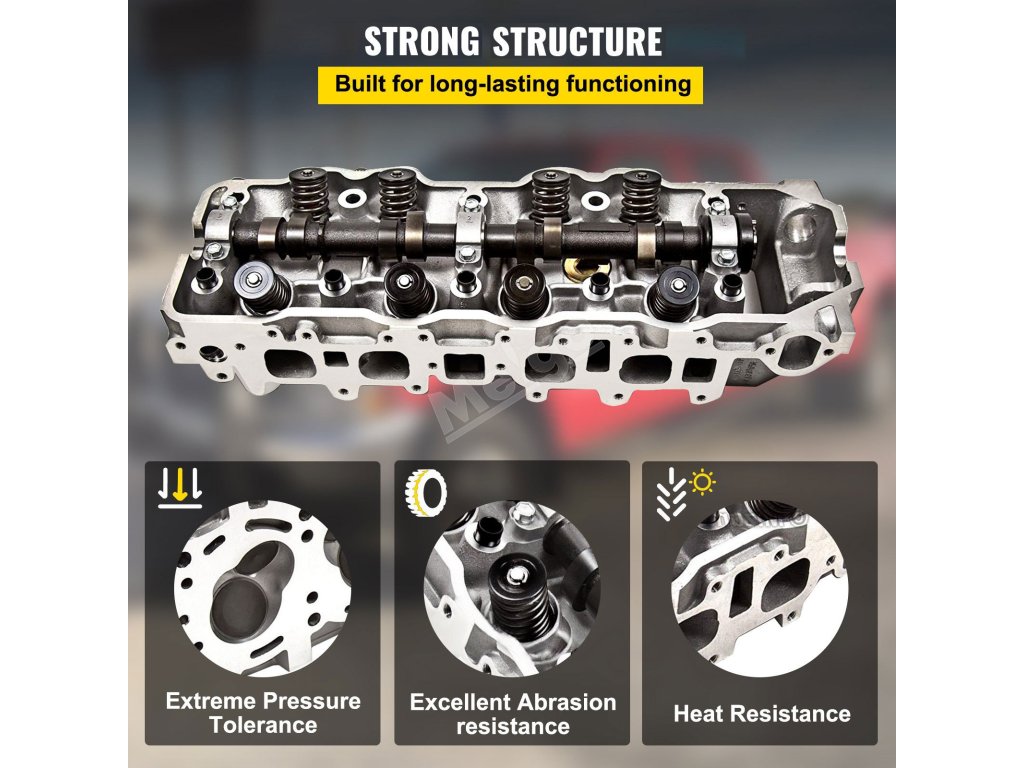 STRONG STRUCTURE

Built for long-lasting functioning

Extreme Pressure Tolerance

Excellent Abrasion resistance

Heat Resistance