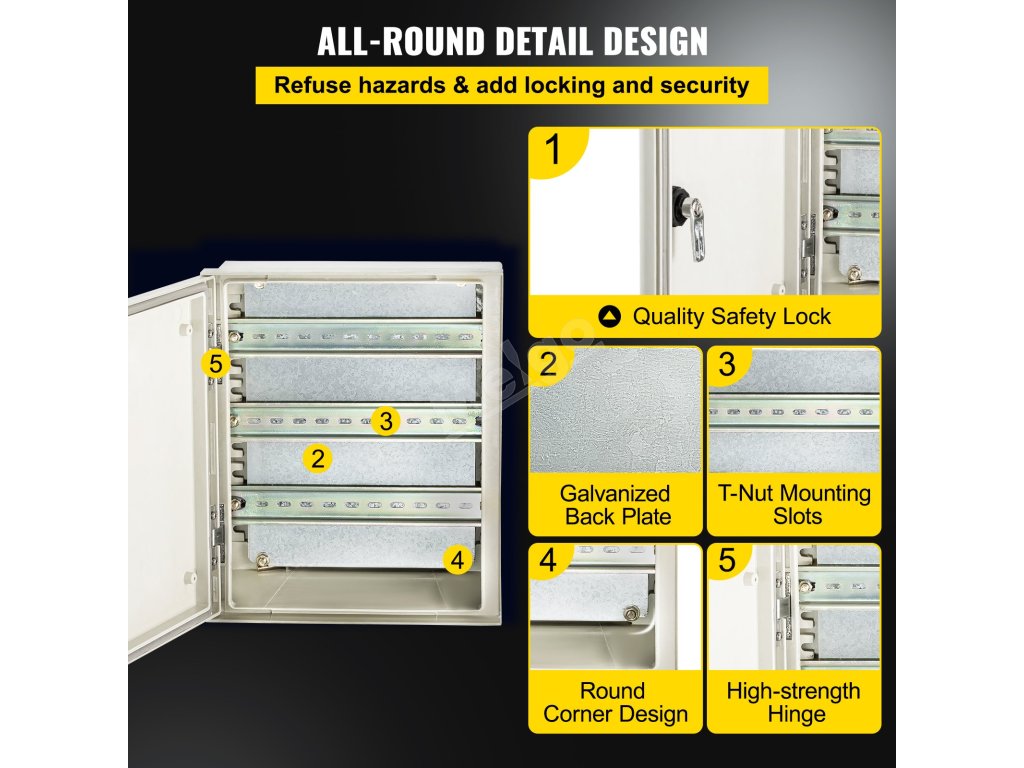 ALL-ROUND DETAIL DESIGN

Refuse hazards & add locking and security

5

3

2

4

1

Quality Safety Lock

2

Galvanized Back Plate

3

T-Nut Mounting Slots

4

Round Corner Design

5

High-strength Hinge