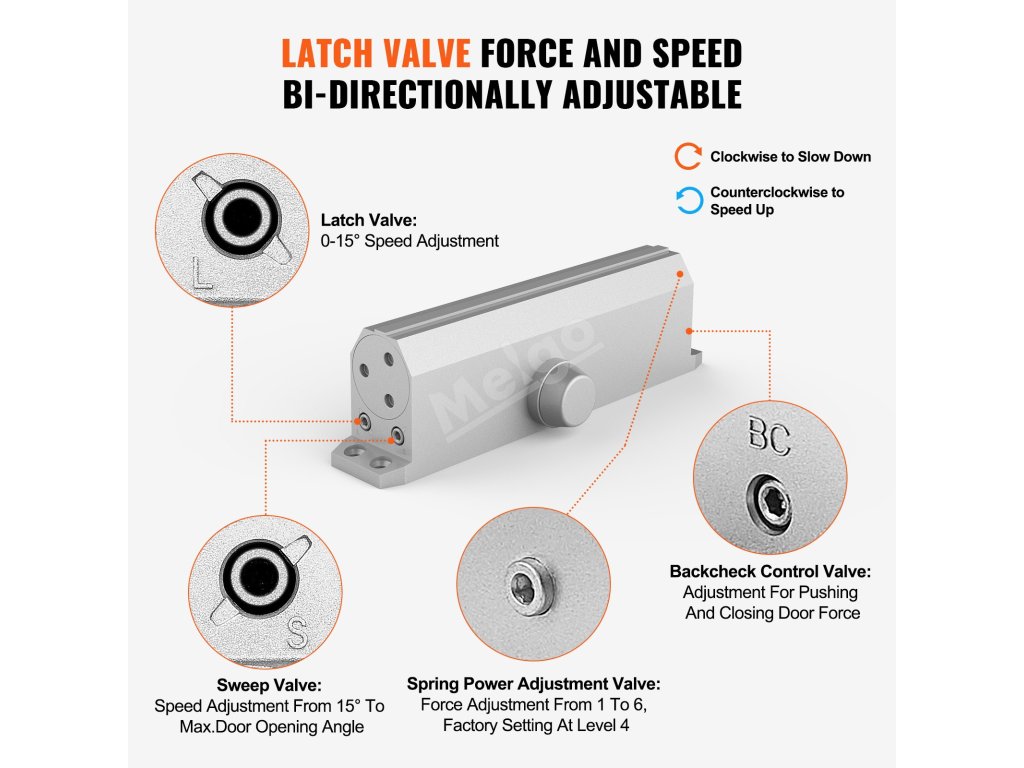 LATCH VALVE FORCE AND SPEED BI-DIRECTIONALLY ADJUSTABLE

Clockwise to Slow Down

Counterclockwise to Speed Up

L

Latch Valve:
0-15° Speed Adjustment

Melgo

BC

Backcheck Control Valve:
Adjustment For Pushing And Closing Door Force

S

Sweep Valve:
Speed Adjustment From 15° To Max.Door Opening Angle

Spring Power Adjustment Valve:
Force Adjustment From 1 To 6, Factory Setting At Level 4