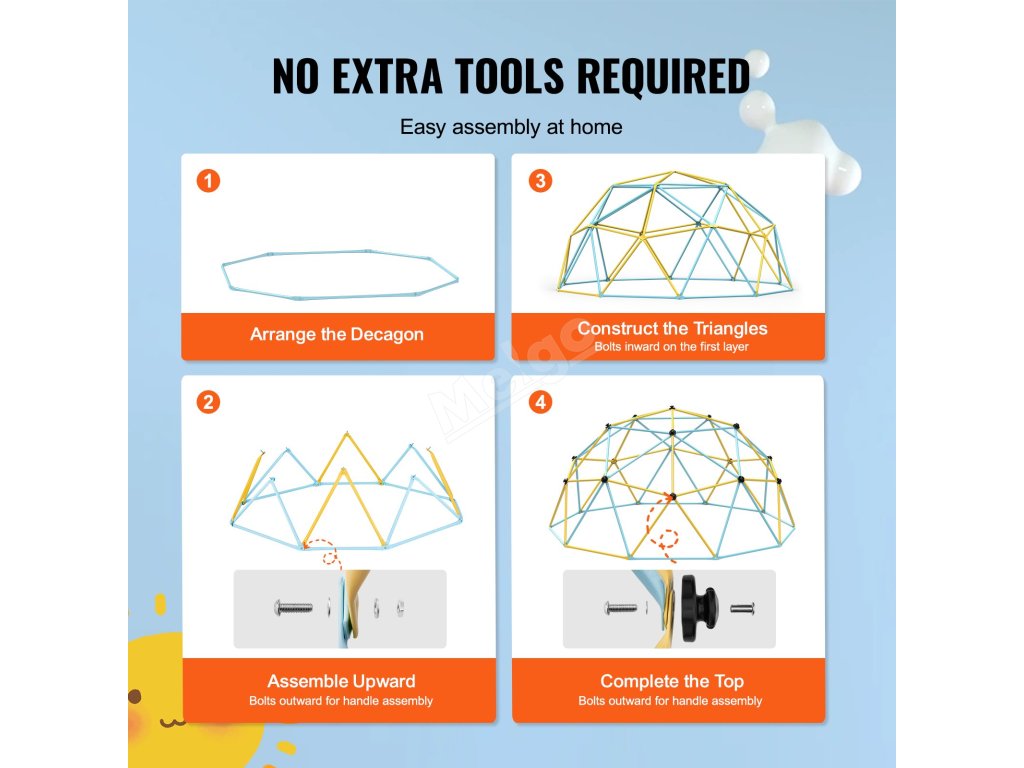 NO EXTRA TOOLS REQUIRED

Easy assembly at home

1

Arrange the Decagon

3

Construct the Triangles
Bolts inward on the first layer

2

Assemble Upward
Bolts outward for handle assembly

4

Complete the Top
Bolts outward for handle assembly

Mago