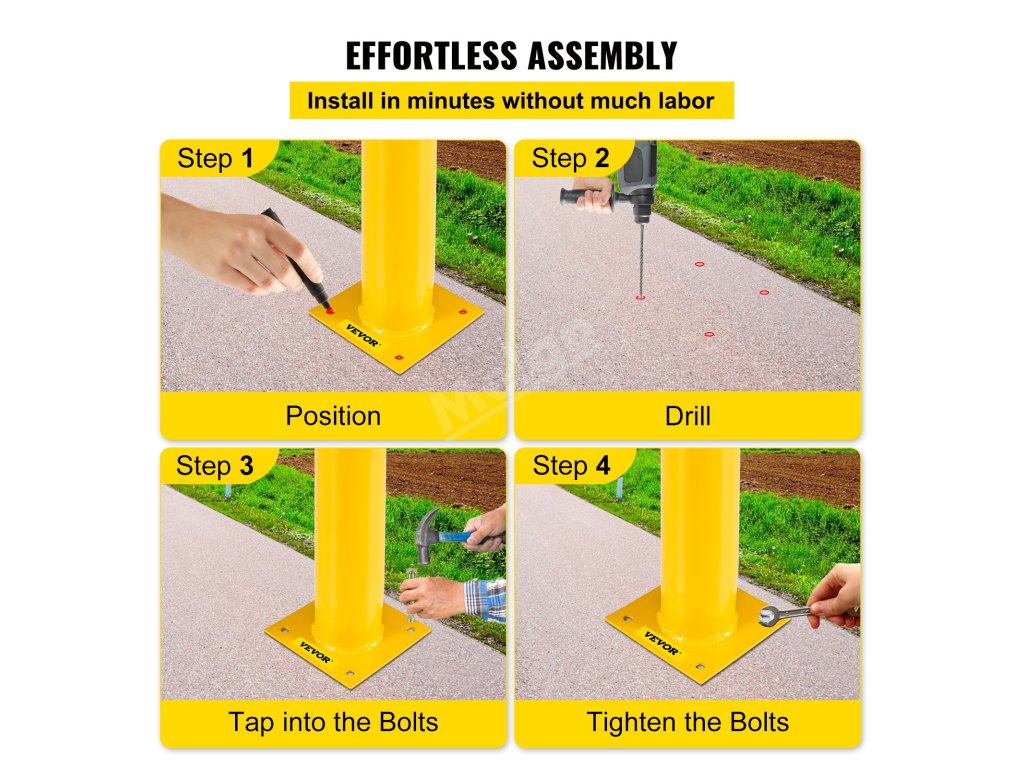 EFFORTLESS ASSEMBLY

Install in minutes without much labor

Step 1

VEVOR

Position

Step 2

Drill

Step 3

VEVOR

Tap into the Bolts

Step 4

VEVOR

Tighten the Bolts