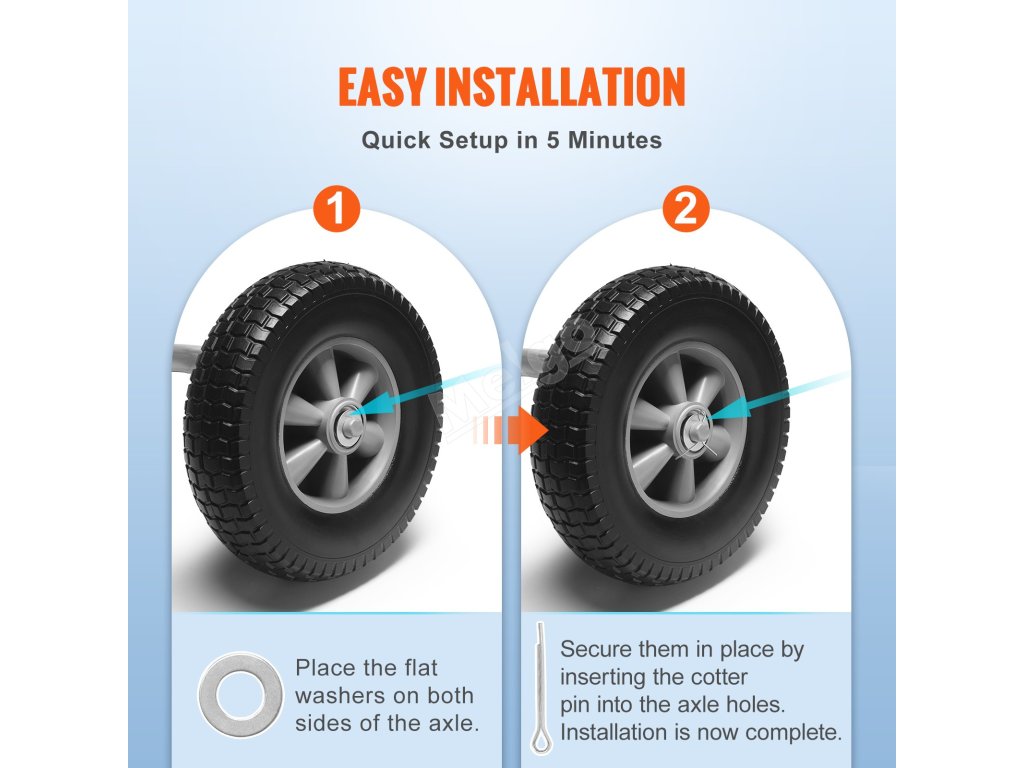 EASY INSTALLATION

Quick Setup in 5 Minutes

1

2

Place the flat washers on both sides of the axle.

Secure them in place by inserting the cotter pin into the axle holes. Installation is now complete.