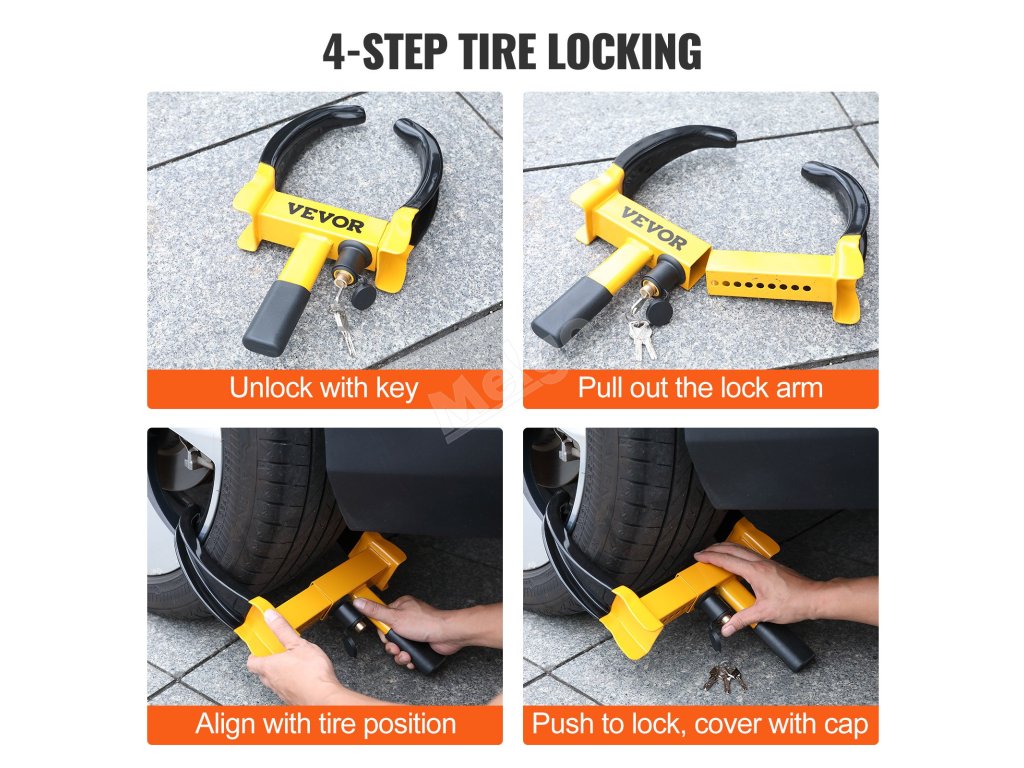 4-STEP TIRE LOCKING

VEVOR

Unlock with key

VEVOR

Pull out the lock arm

Align with tire position

Push to lock, cover with cap