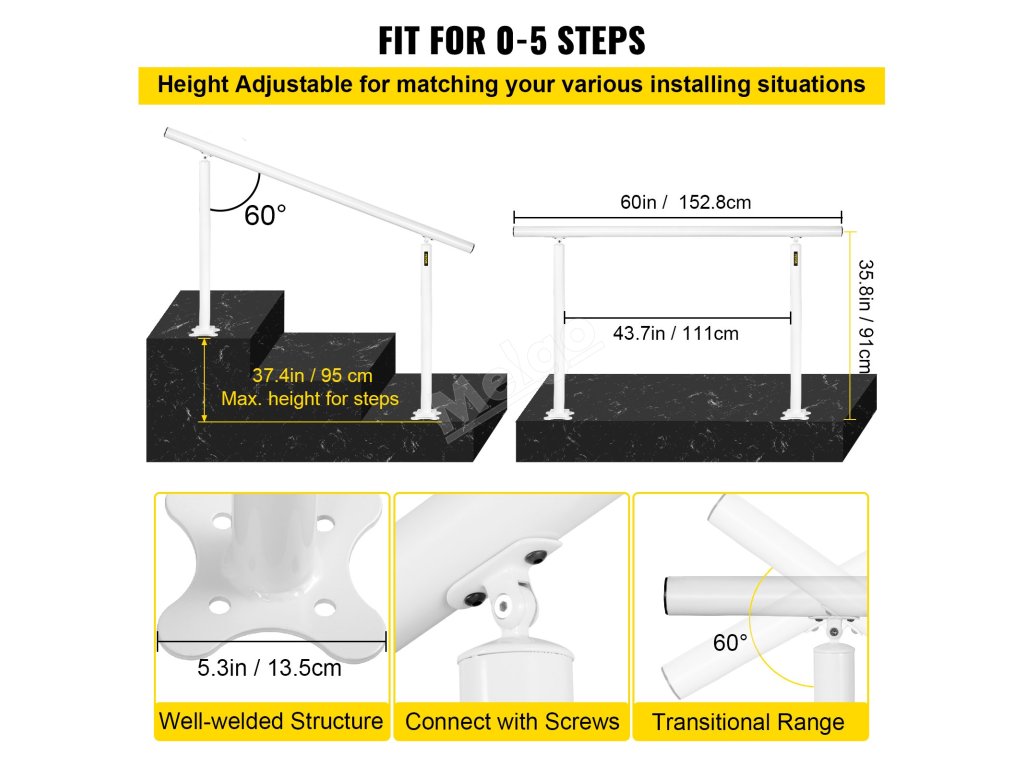 FIT FOR 0-5 STEPS

Height Adjustable for matching your various installing situations

60°

37.4in / 95 cm
Max. height for steps

Melao

60in / 152.8cm

43.7in / 111cm

35.8in / 91cm

5.3in / 13.5cm

Well-welded Structure

Connect with Screws

60°

Transitional Range