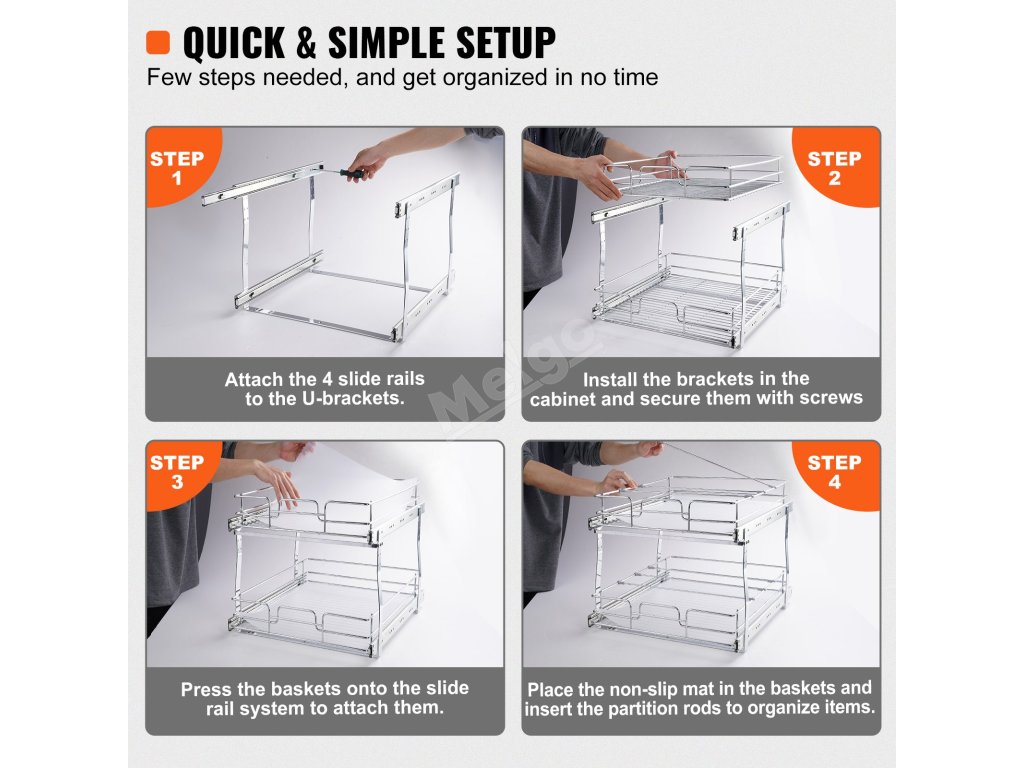 QUICK & SIMPLE SETUP
Few steps needed, and get organized in no time

STEP 1

Attach the 4 slide rails to the U-brackets.

STEP 2

Install the brackets in the cabinet and secure them with screws

Melgc

STEP 3

Press the baskets onto the slide rail system to attach them.

STEP 4

Place the non-slip mat in the baskets and insert the partition rods to organize items.