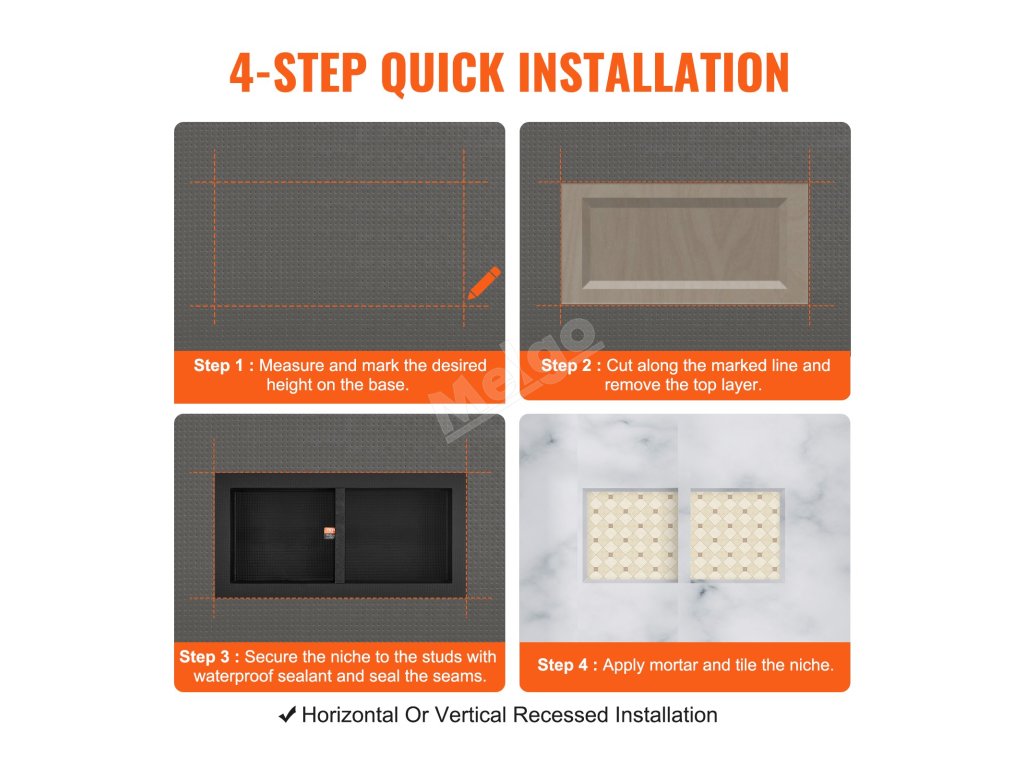 4-STEP QUICK INSTALLATION

Step 1 : Measure and mark the desired height on the base.

Step 2 : Cut along the marked line and remove the top layer.

Melgo

Step 3 : Secure the niche to the studs with waterproof sealant and seal the seams.

Step 4 : Apply mortar and tile the niche.

✔ Horizontal Or Vertical Recessed Installation