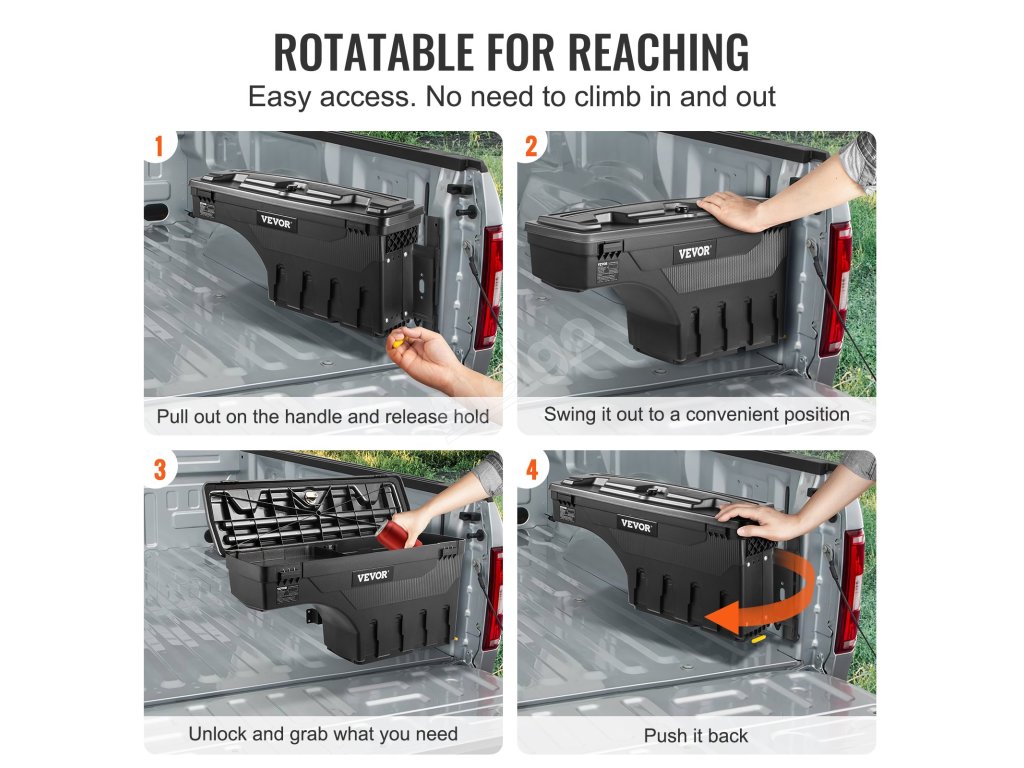 ROTATABLE FOR REACHING
Easy access. No need to climb in and out

1
VEVOR
Pull out on the handle and release hold

2
VEVOR
Swing it out to a convenient position

3
VEVOR
Unlock and grab what you need

4
VEVOR
Push it back